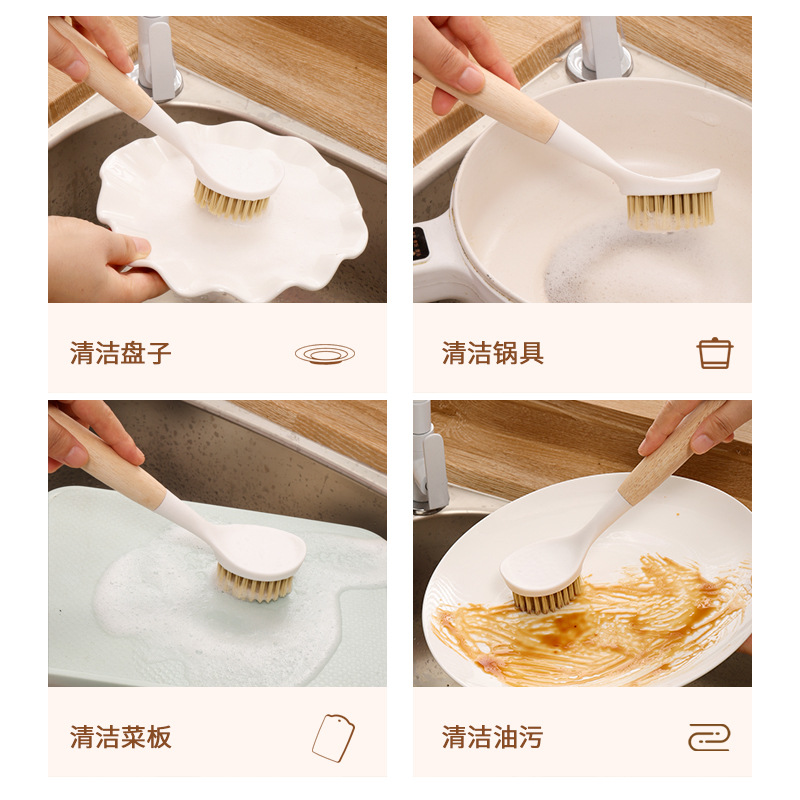 清洁盘子

清洁锅具

清洁菜板

清洁油污