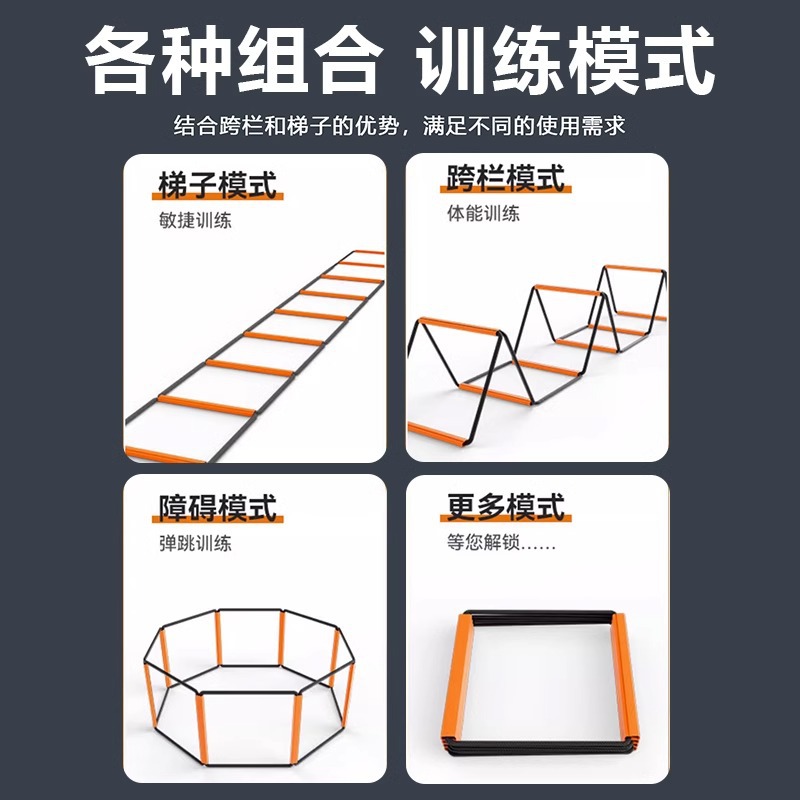 各种组合 训练模式

结合跨栏和梯子的优势，满足不同的使用需求

梯子模式
敏捷训练

跨栏模式
体能训练

障碍模式
弹跳训练

更多模式
等您解锁……