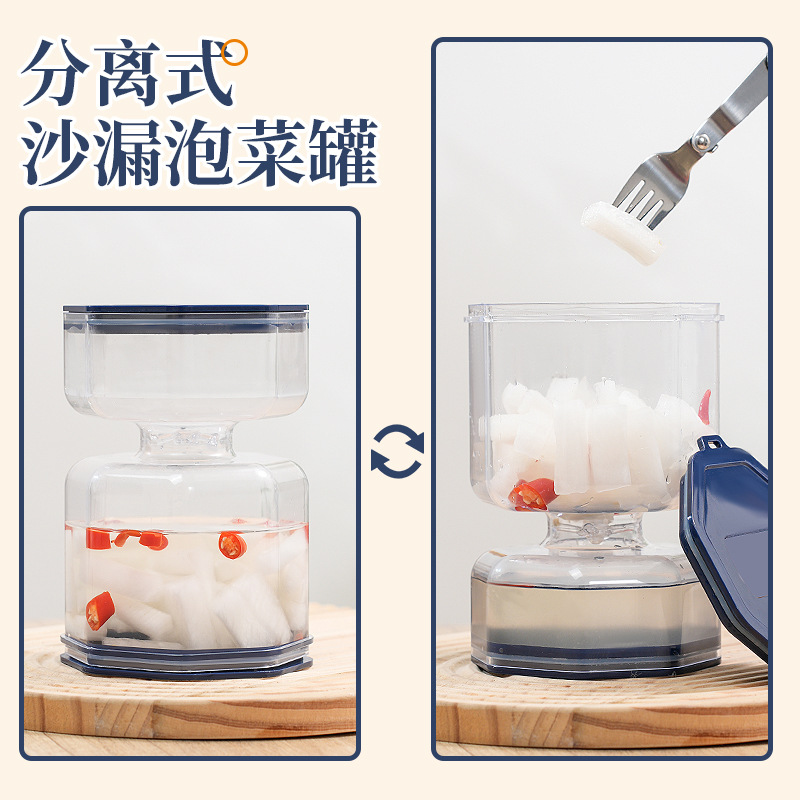 分离式
沙漏泡菜罐