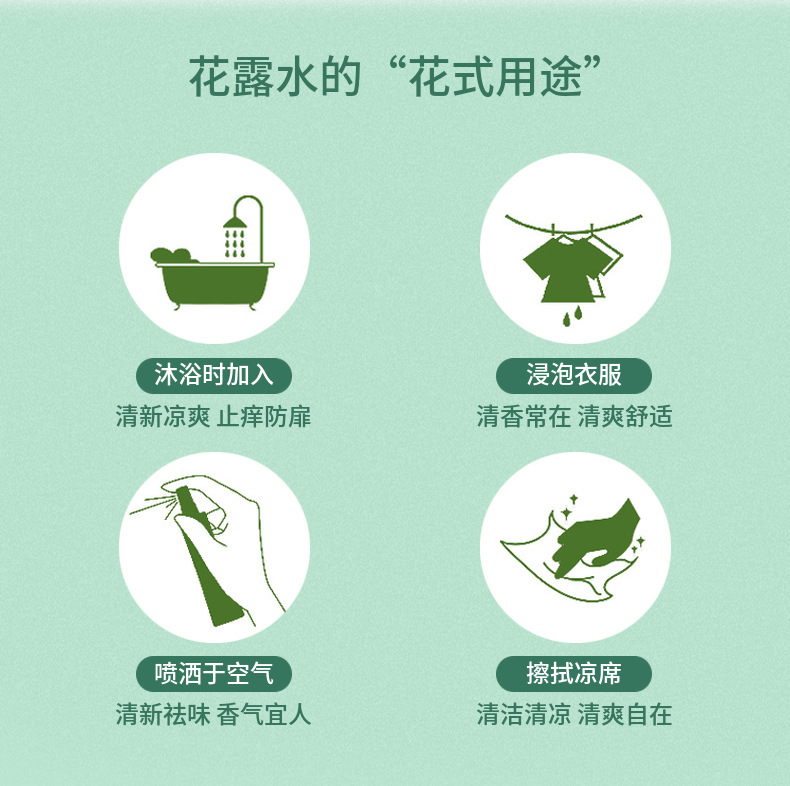 花露水的“花式用途”

沐浴时加入
清新凉爽 止痒防痱

浸泡衣服
清香常在 清爽舒适

喷洒于空气
清新祛味 香气宜人

擦拭凉席
清洁清凉 清爽自在