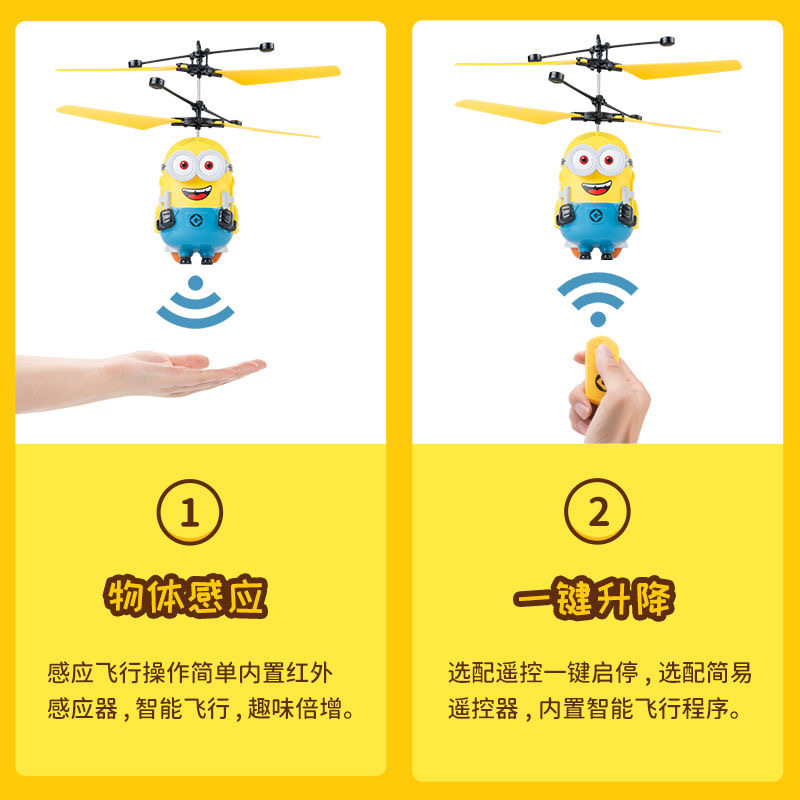 1

物体感应

感应飞行操作简单内置红外感应器，智能飞行，趣味倍增。

2

一键升降

选配遥控一键启停，选配简易遥控器，内置智能飞行程序。