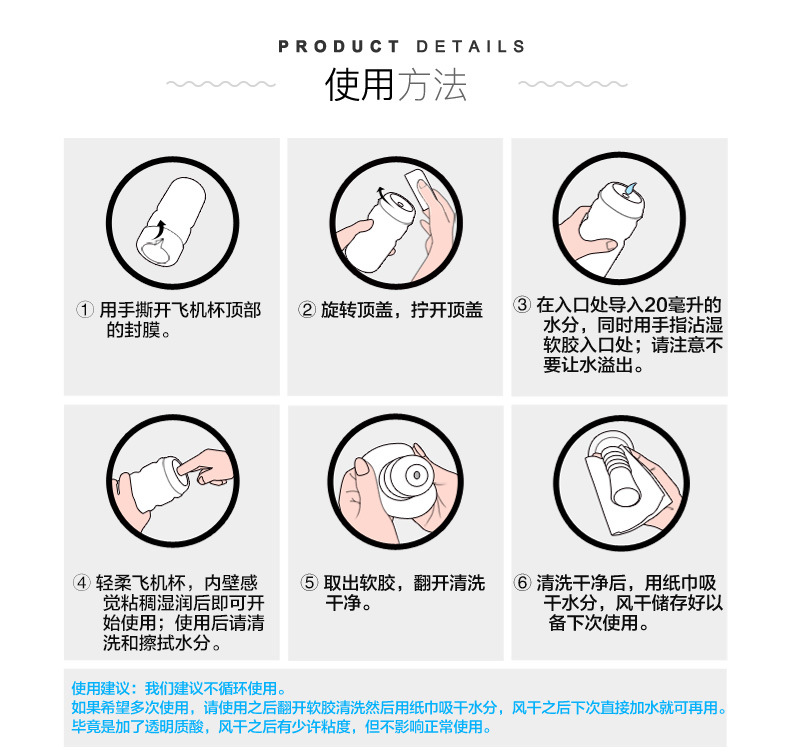 PRODUCT DETAILS
使用方法

① 用手撕开飞机杯顶部的封膜。

② 旋转顶盖，拧开顶盖

③ 在入口处导入20毫升的水分，同时用手指沾湿软胶入口处；请注意不要让水溢出。

④ 轻柔飞机杯，内壁感觉粘稠湿润后即可开始使用；使用后请清洗和擦拭水分。

⑤ 取出软胶，翻开清洗干净。

⑥ 清洗干净后，用纸巾吸干水分，风干储存好以备下次使用。

使用建议：我们建议不循环使用。
如果希望多次使用，请使用之后翻开软胶清洗然后用纸巾吸干水分，风干之后下次直接加水就可再用。
毕竟是加了透明质酸，风干之后有少许粘度，但不影响正常使用。