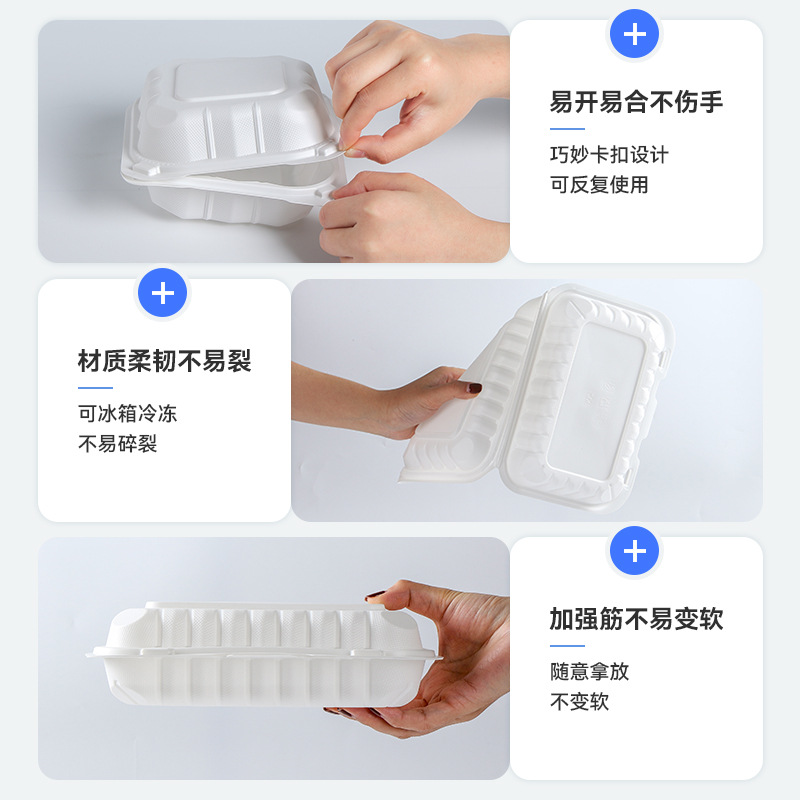 +

易开易合不伤手

巧妙卡扣设计
可反复使用

+

材质柔韧不易裂

可冰箱冷冻
不易碎裂

+

加强筋不易变软

随意拿放
不变软