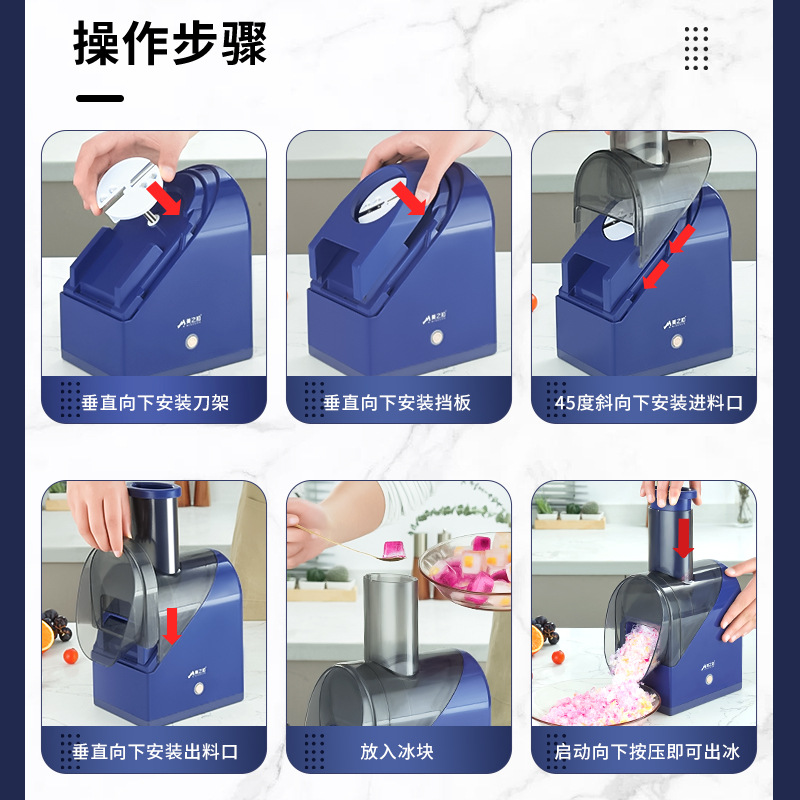 操作步骤

垂直向下安装刀架

垂直向下安装挡板

45度斜向下安装进料口

垂直向下安装出料口

放入冰块

启动向下按压即可出冰