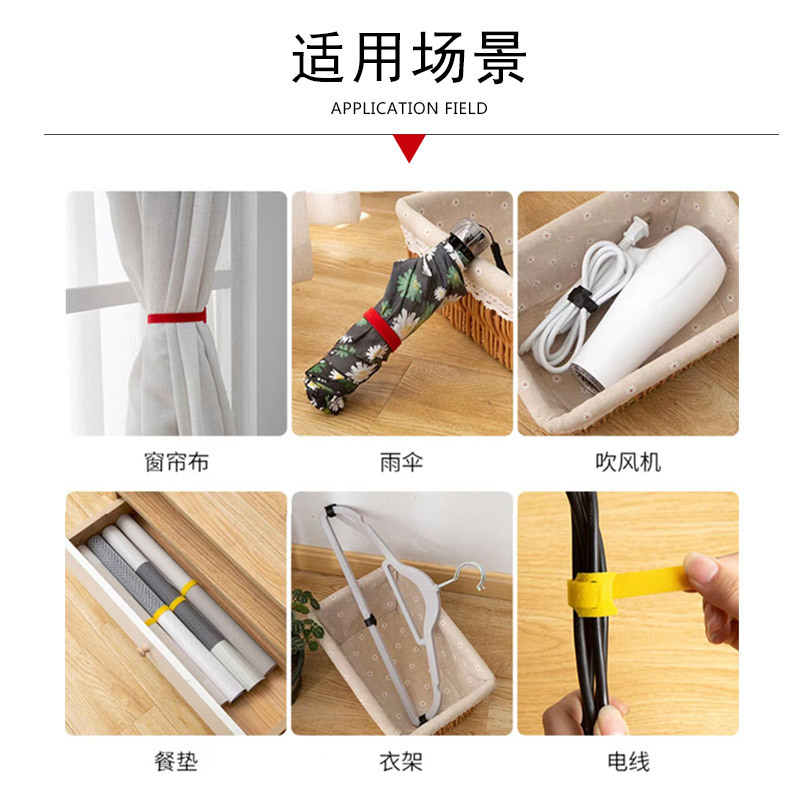 适用场景

APPLICATION FIELD

窗帘布

雨伞

吹风机

餐垫

衣架

电线