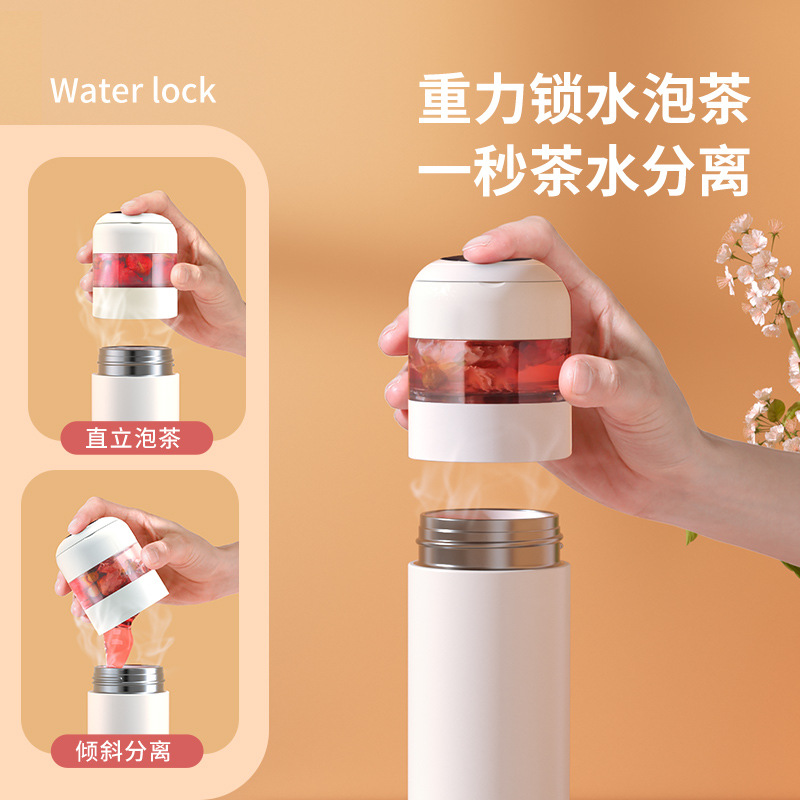 Water lock

重力锁水泡茶
一秒茶水分离

直立泡茶

倾斜分离