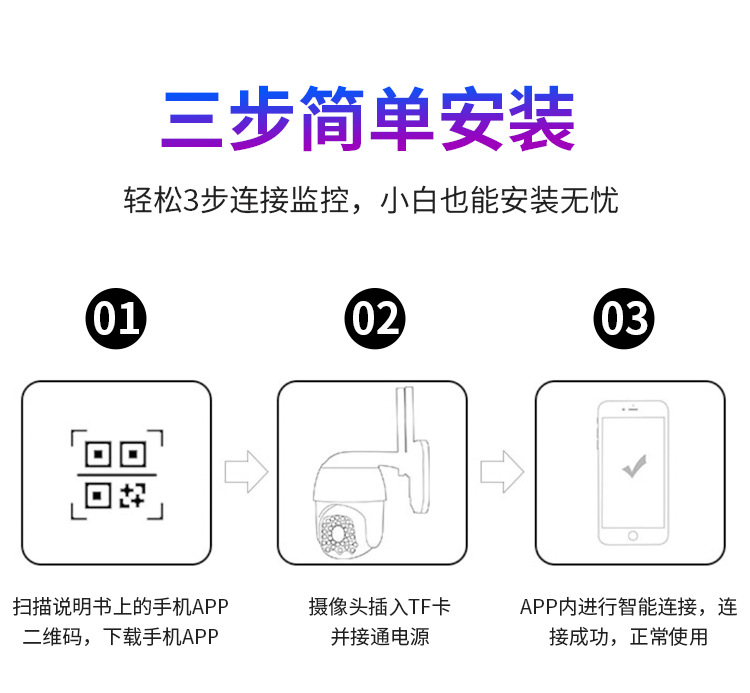 三步简单安装

轻松3步连接监控，小白也能安装无忧

01

02

03

扫描说明书上的手机APP二维码，下载手机APP

摄像头插入TF卡并接通电源

APP内进行智能连接，连接成功，正常使用