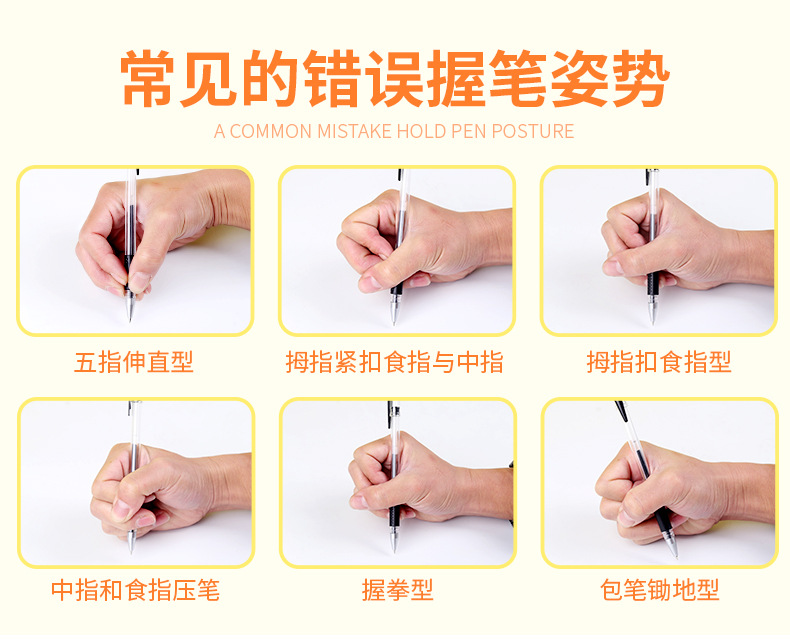 常见的错误握笔姿势

A COMMON MISTAKE HOLD PEN POSTURE

五指伸直型

拇指紧扣食指与中指

拇指扣食指型

中指和食指压笔

握拳型

包笔锄地型