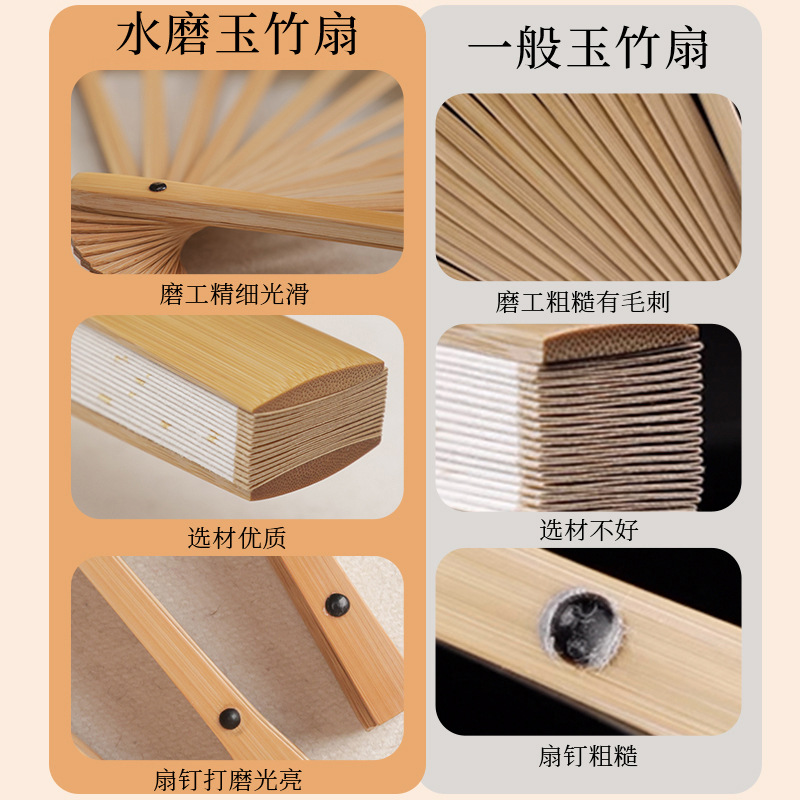 水磨玉竹扇

磨工精细光滑

选材优质

扇钉打磨光亮

一般玉竹扇

磨工粗糙有毛刺

选材不好

扇钉粗糙