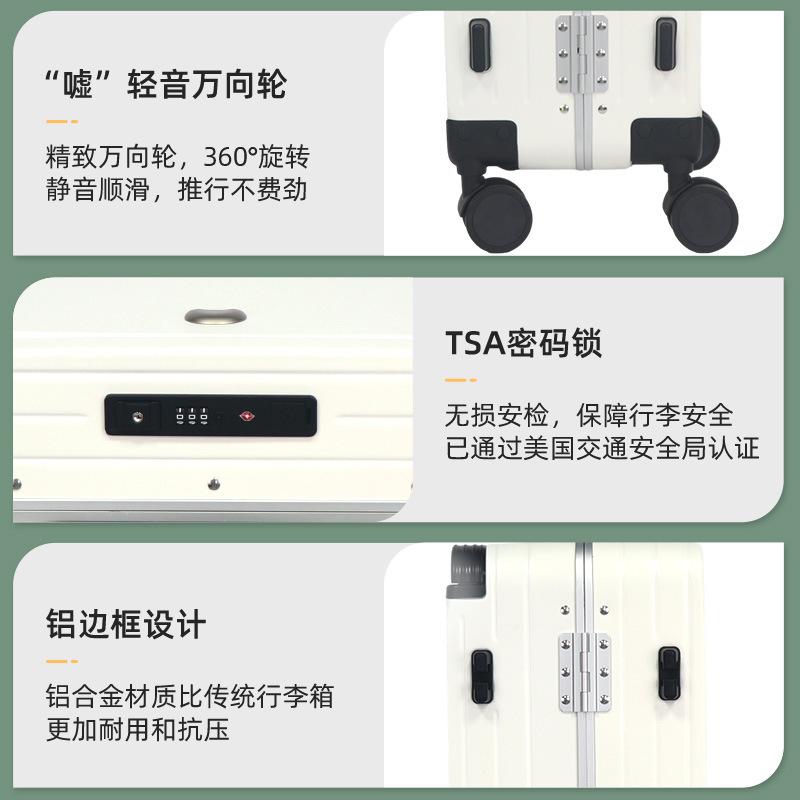 “嘘”轻音万向轮

精致万向轮，360°旋转
静音顺滑，推行不费劲

TSA密码锁

无损安检，保障行李安全
已通过美国交通安全局认证

铝边框设计

铝合金材质比传统行李箱
更加耐用和抗压