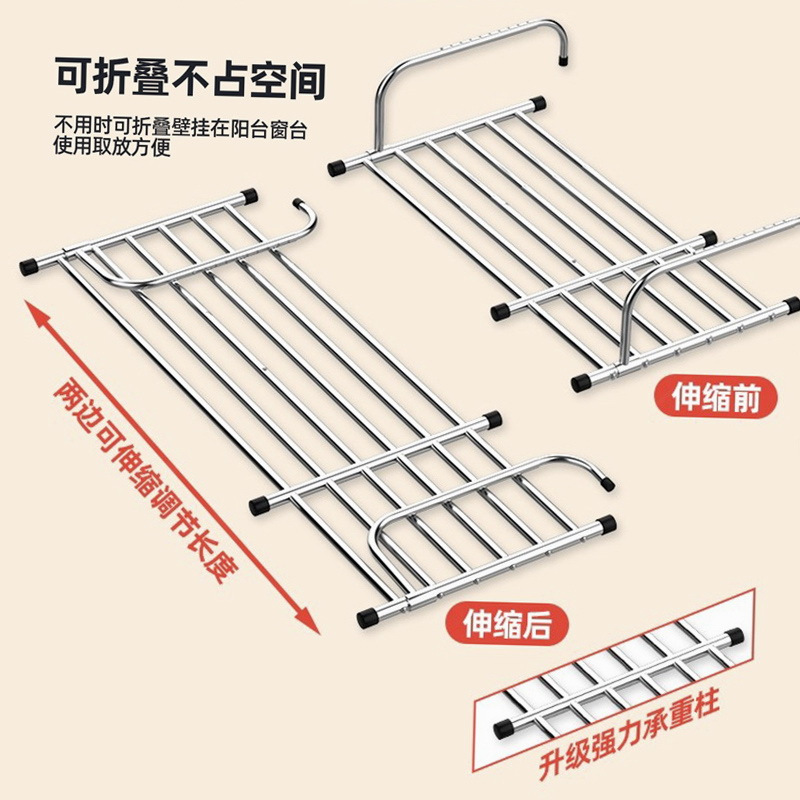 可折叠不占空间

不用时可折叠壁挂在阳台窗台
使用取放方便

两边可伸缩调节长度

伸缩前

伸缩后

升级强力承重柱