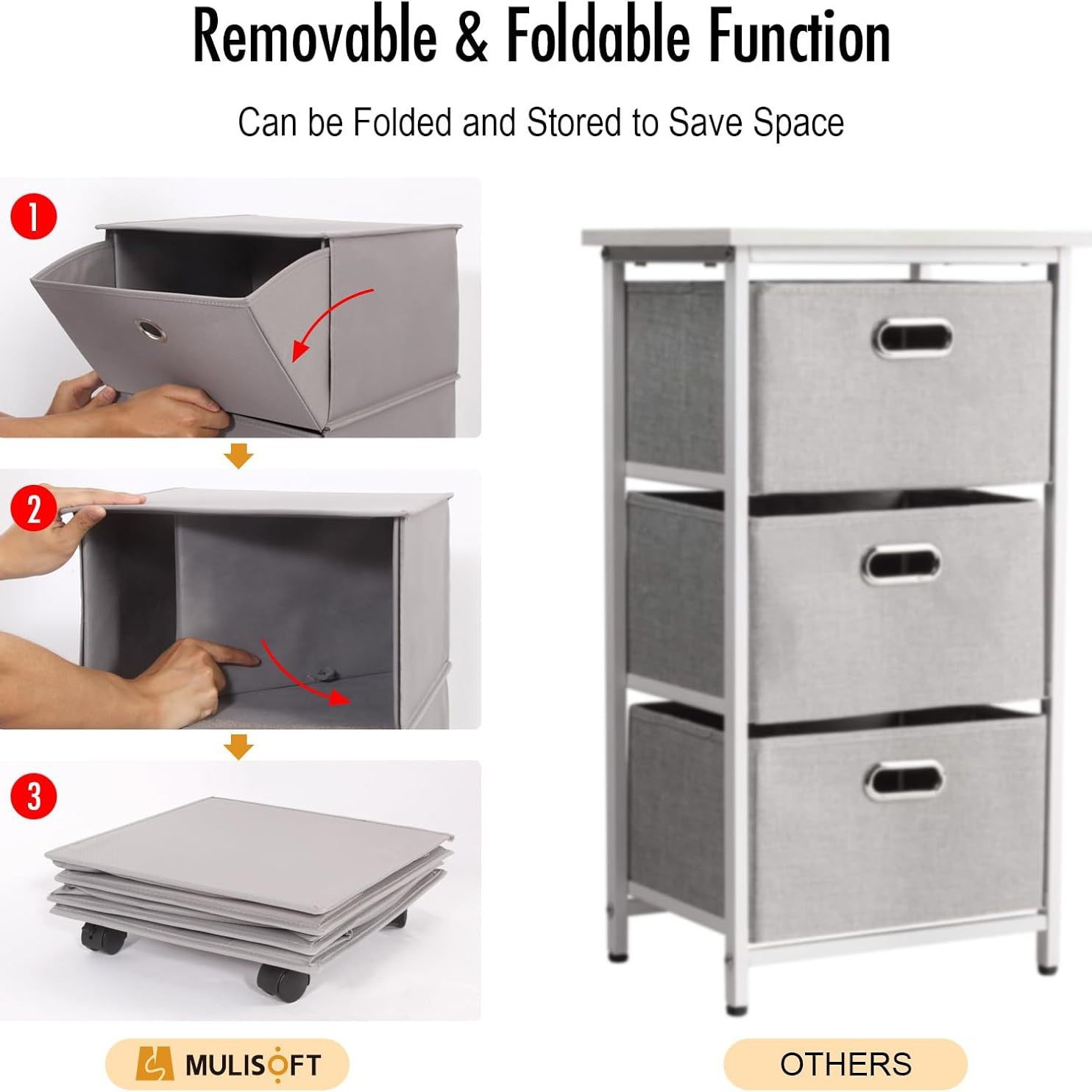 Removable & Foldable Function

Can be Folded and Stored to Save Space

1

2

3

MULISOFT

OTHERS