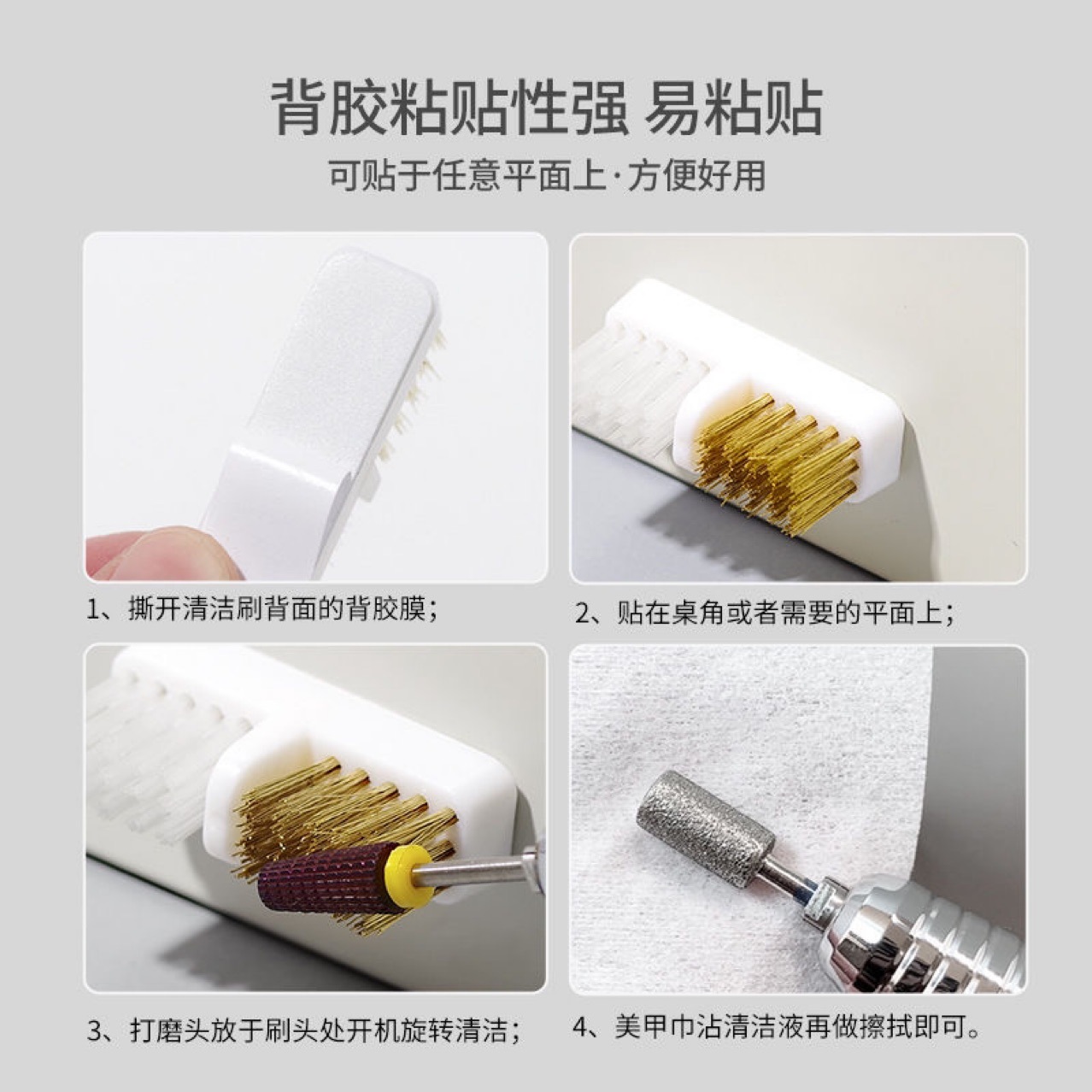 背胶粘贴性强 易粘贴

可贴于任意平面上·方便好用

1、撕开清洁刷背面的背胶膜；

2、贴在桌角或者需要的平面上；

3、打磨头放于刷头处开机旋转清洁；

4、美甲巾沾清洁液再做擦拭即可。