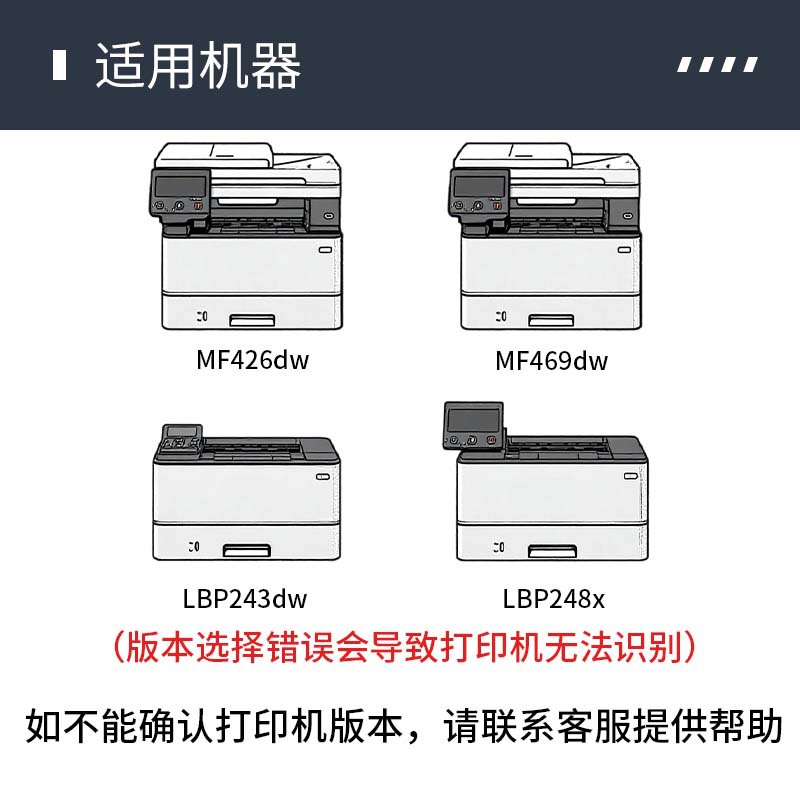 适用机器

MF426dw

MF469dw

LBP243dw

LBP248x

（版本选择错误会导致打印机无法识别）

如不能确认打印机版本，请联系客服提供帮助