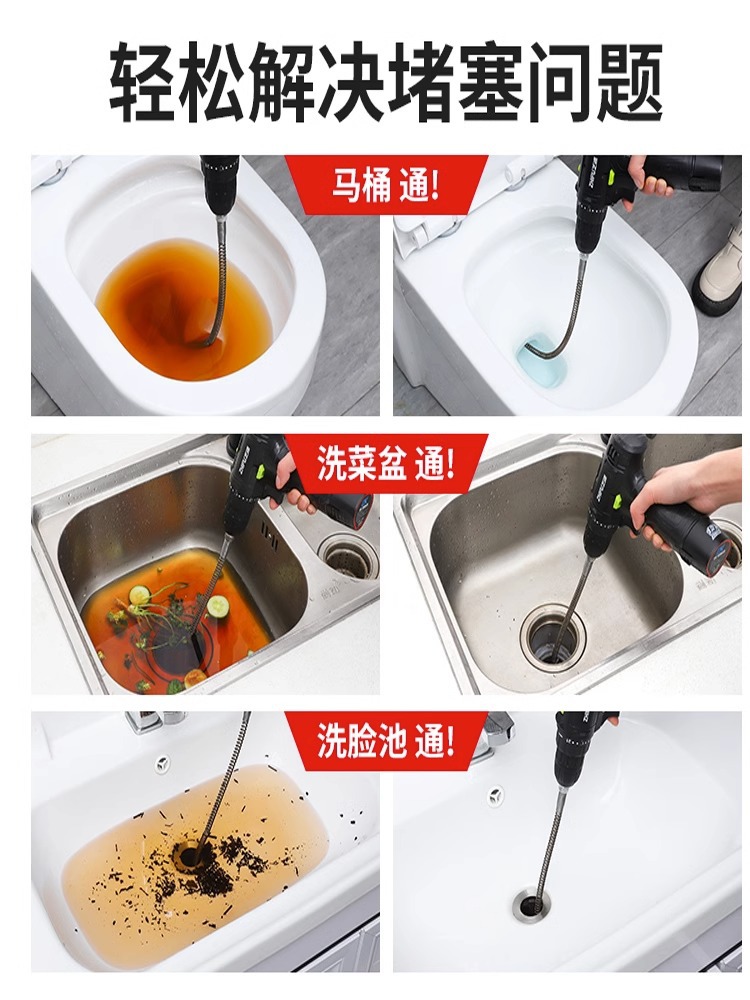 轻松解决堵塞问题

马桶 通!

洗菜盆 通!

洗脸池 通!