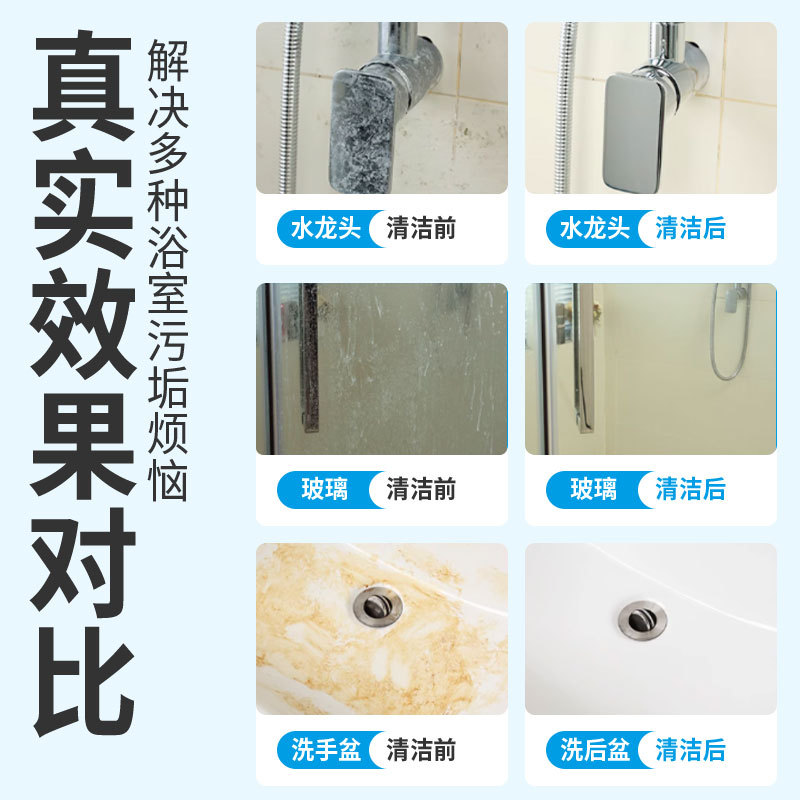 真实效果对比

解决多种浴室污垢烦恼

水龙头 清洁前

水龙头 清洁后

玻璃 清洁前

玻璃 清洁后

洗手盆 清洁前

洗后盆 清洁后