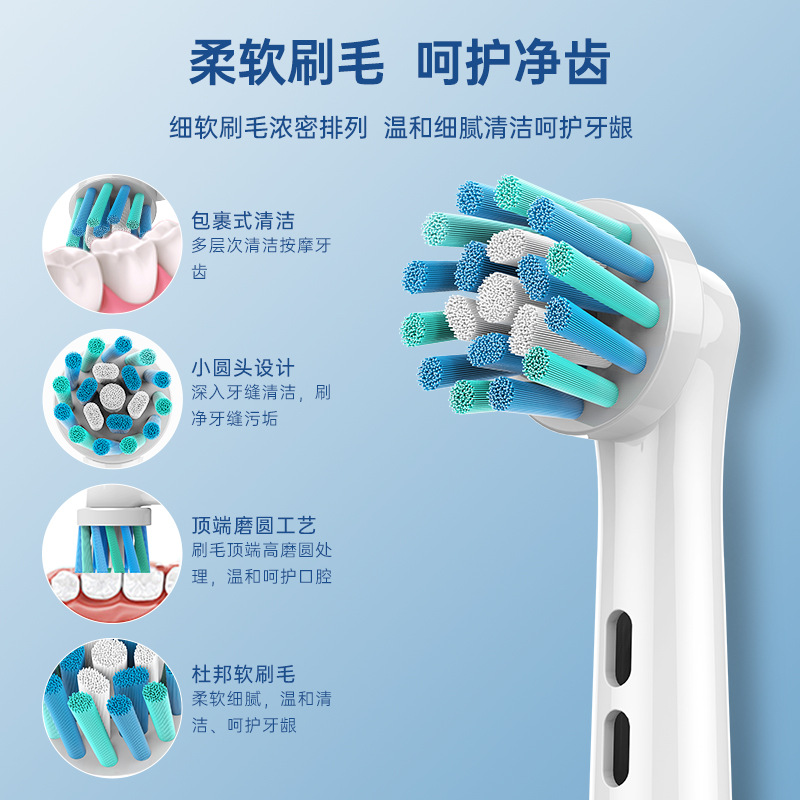 柔软刷毛 呵护净齿

细软刷毛浓密排列 温和细腻清洁呵护牙龈

包裹式清洁
多层次清洁按摩牙齿

小圆头设计
深入牙缝清洁，刷净牙缝污垢

顶端磨圆工艺
刷毛顶端高磨圆处理，温和呵护口腔

杜邦软刷毛
柔软细腻，温和清洁、呵护牙龈