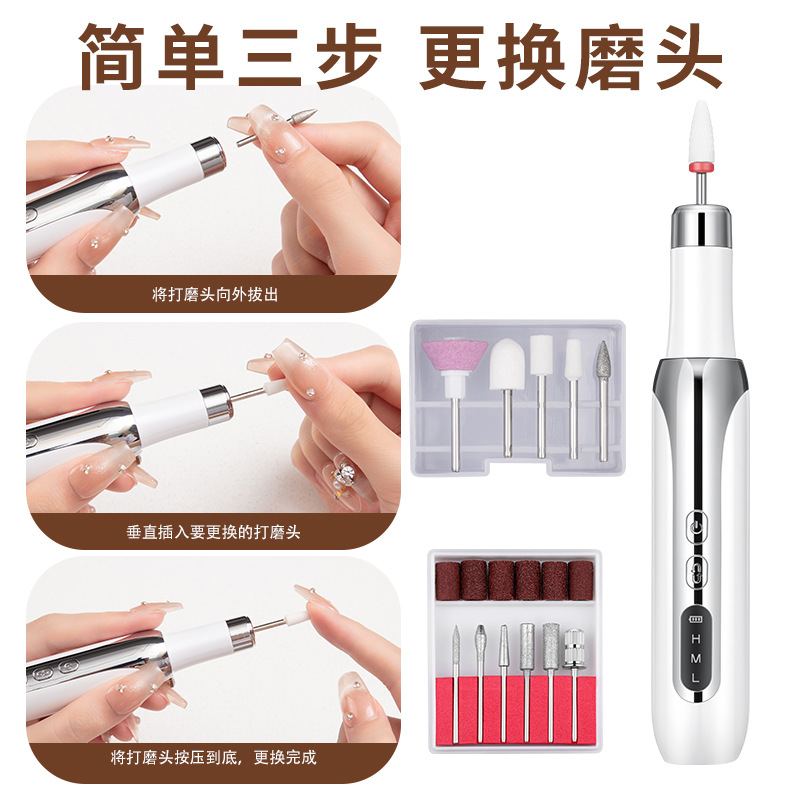 简单三步 更换磨头

将打磨头向外拔出

垂直插入要更换的打磨头

将打磨头按压到底，更换完成

H
M
L