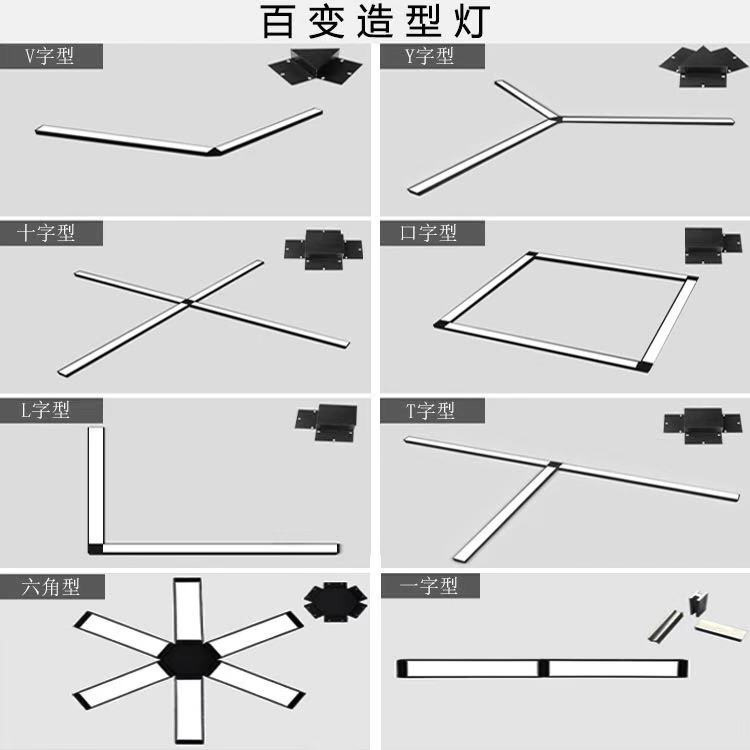 百变造型灯

V字型

Y字型

十字型

口字型

L字型

T字型

六角型

一字型