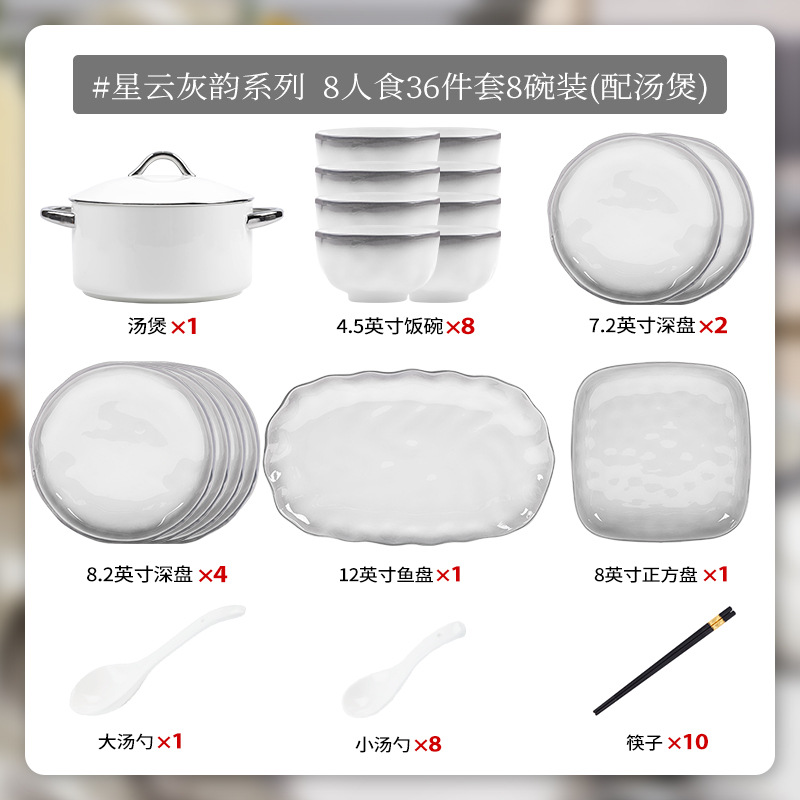 #星云灰韵系列 8人食36件套8碗装(配汤煲)

汤煲 ×1

4.5英寸饭碗 ×8

7.2英寸深盘 ×2

8.2英寸深盘 ×4

12英寸鱼盘 ×1

8英寸正方盘 ×1

大汤勺 ×1

小汤勺 ×8

筷子 ×10