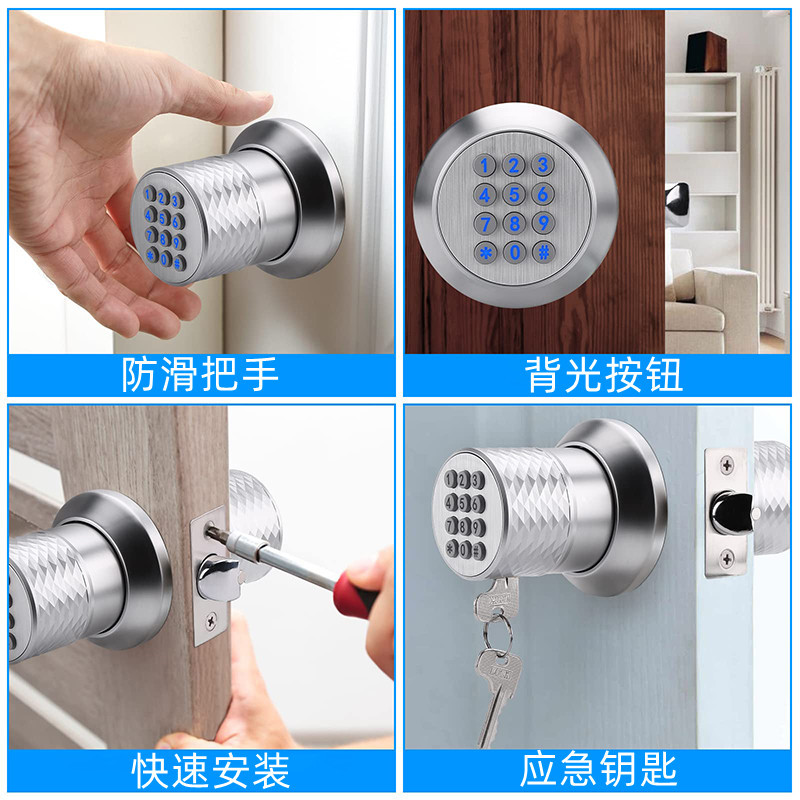 1 2 3
4 5 6
7 8 9
* 0 #
防滑把手

1 2 3
4 5 6
7 8 9
* 0 #
背光按钮

快速安装

1 2 3
4 5 6
7 8 9
* 0 #
应急钥匙