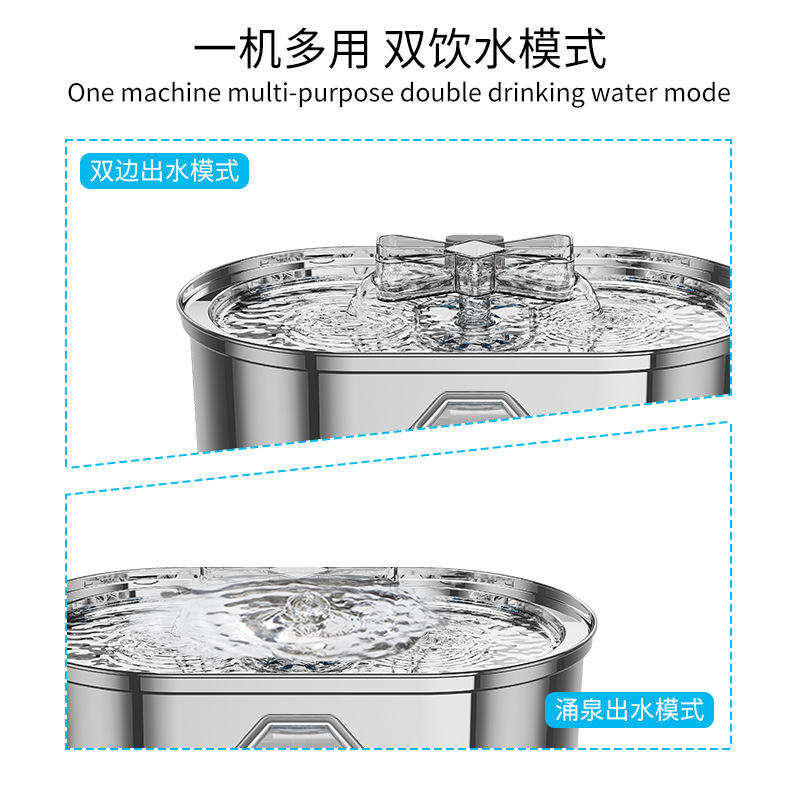 一机多用 双饮水模式

One machine multi-purpose double drinking water mode

双边出水模式

涌泉出水模式