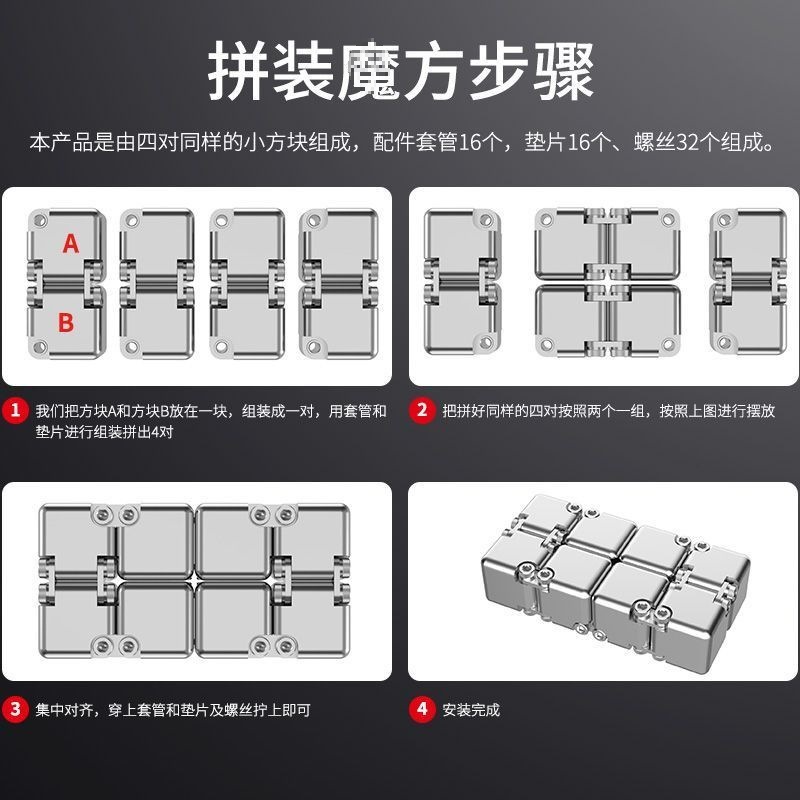 拼装魔方步骤

本产品是由四对同样的小方块组成，配件套管16个，垫片16个、螺丝32个组成。

A

B

1 我们把方块A和方块B放在一块，组装成一对，用套管和垫片进行组装拼出4对

2 把拼好同样的四对按照两个一组，按照上图进行摆放

3 集中对齐，穿上套管和垫片及螺丝拧上即可

4 安装完成