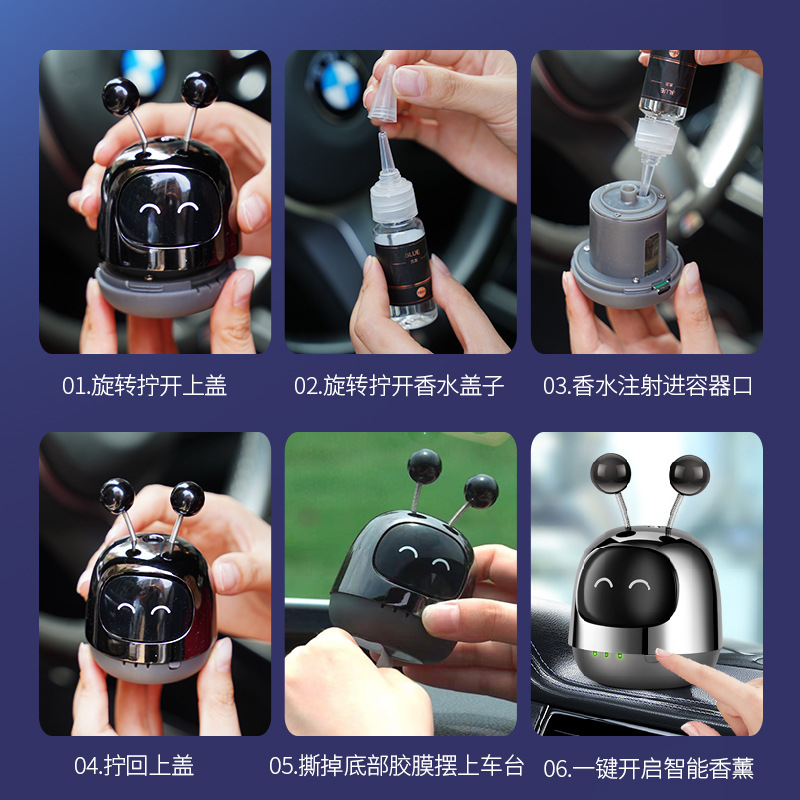 BLUE

01.旋转拧开上盖

02.旋转拧开香水盖子

03.香水注射进容器口

04.拧回上盖

05.撕掉底部胶膜摆上车台

06.一键开启智能香薰