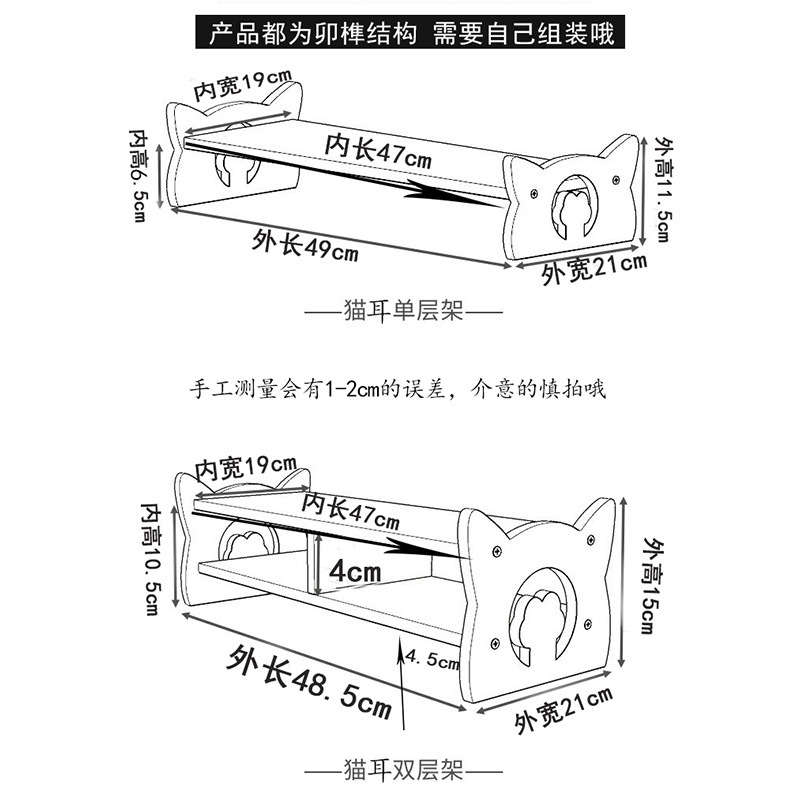 产品都为卯榫结构 需要自己组装哦

内宽19cm
内高6.5cm
内长47cm
外高11.5cm
外长49cm
外宽21cm

——猫耳单层架——

手工测量会有1-2cm的误差，介意的慎拍哦

内宽19cm
内高10.5cm
内长47cm
4cm
外高15cm
外长48.5cm
4.5cm
外宽21cm

——猫耳双层架——