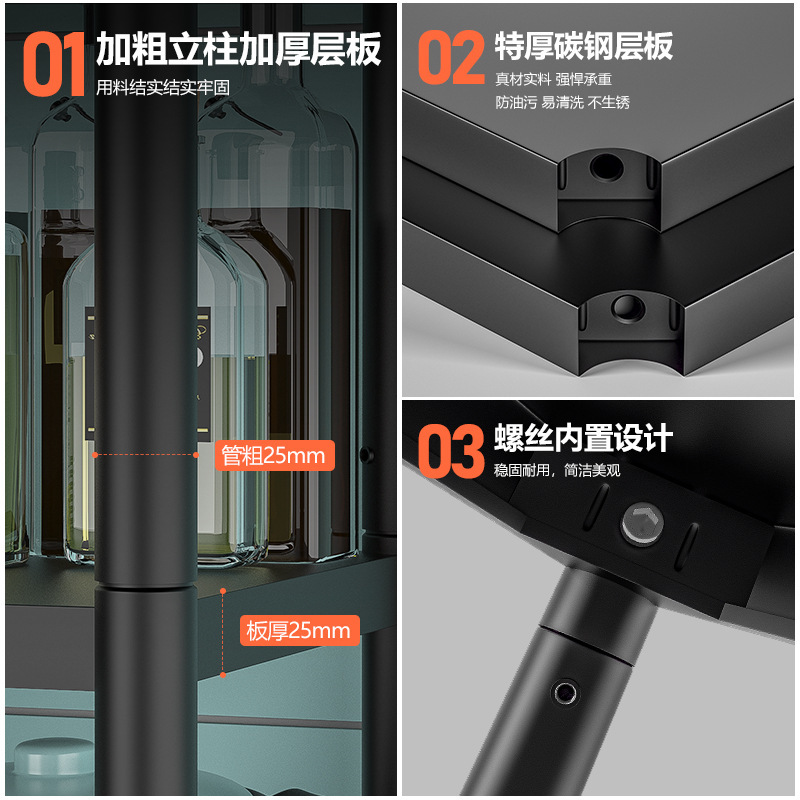 01 加粗立柱加厚层板
用料结实结实牢固

管粗25mm

板厚25mm

02 特厚碳钢层板
真材实料 强悍承重
防油污 易清洗 不生锈

03 螺丝内置设计
稳固耐用，简洁美观