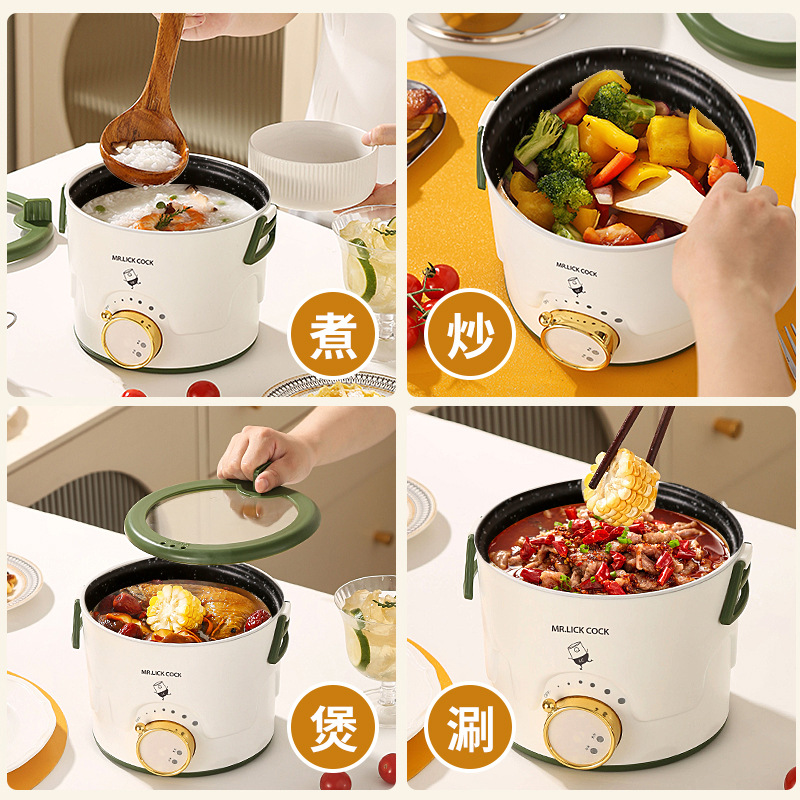 MR.LICK COCK

煮

MR.LICK COCK

炒

MR.LICK COCK

煲

MR.LICK COCK

涮