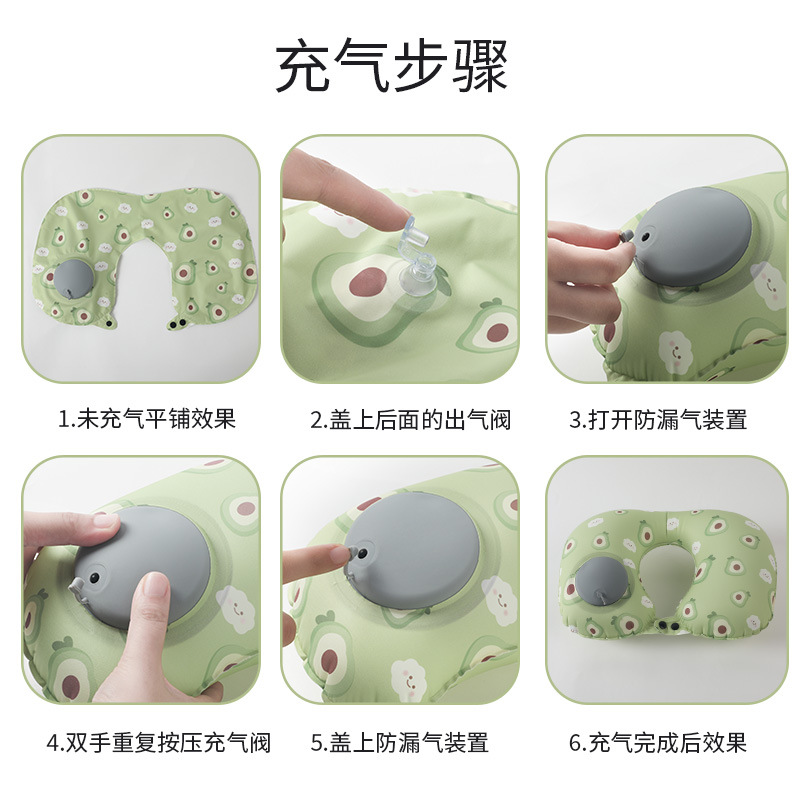 充气步骤

1.未充气平铺效果

2.盖上后面的出气阀

3.打开防漏气装置

4.双手重复按压充气阀

5.盖上防漏气装置

6.充气完成后效果