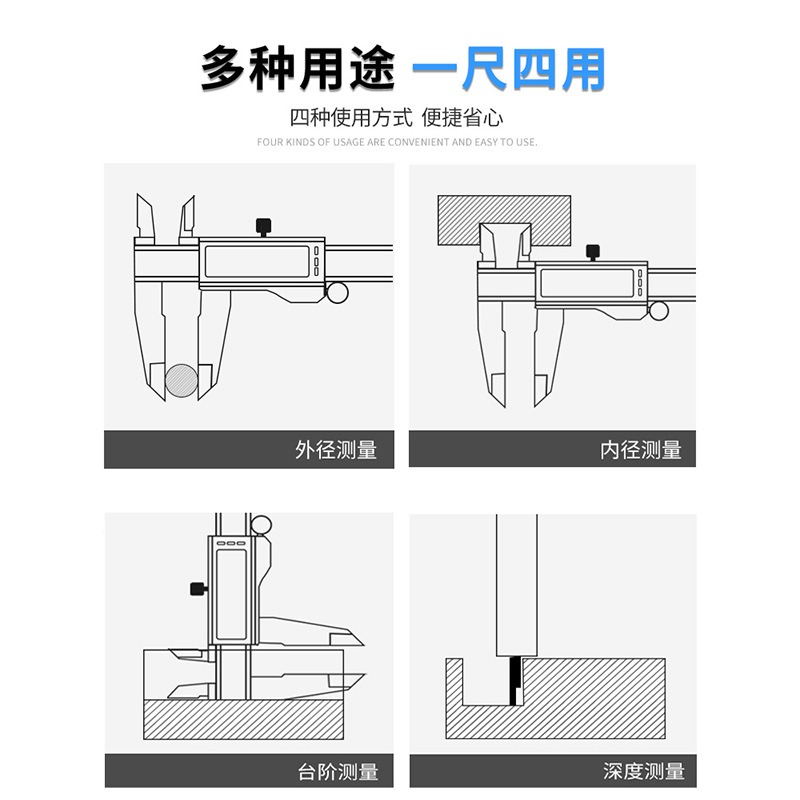 多种用途 一尺四用

四种使用方式 便捷省心

FOUR KINDS OF USAGE ARE CONVENIENT AND EASY TO USE.

外径测量

内径测量

台阶测量

深度测量