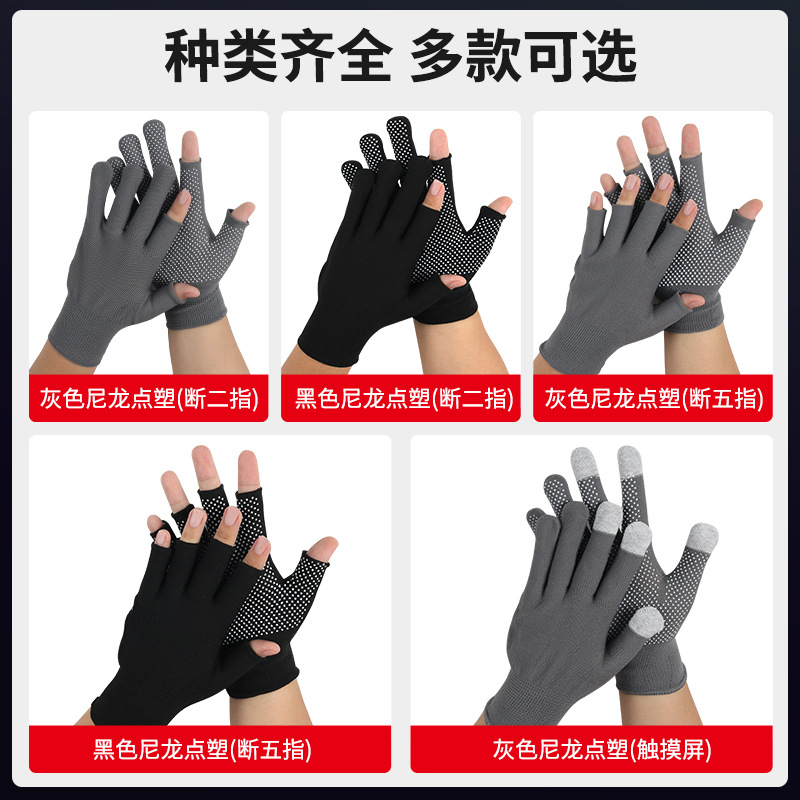 种类齐全 多款可选

灰色尼龙点塑(断二指)

黑色尼龙点塑(断二指)

灰色尼龙点塑(断五指)

黑色尼龙点塑(断五指)

灰色尼龙点塑(触摸屏)