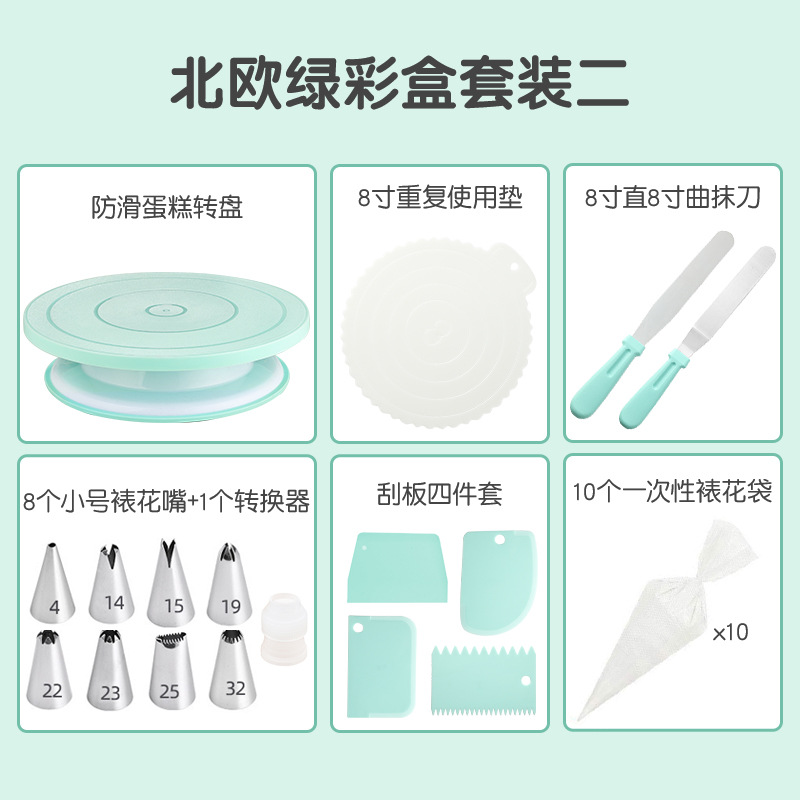 北欧绿彩盒套装二

防滑蛋糕转盘

8寸重复使用垫

8寸直8寸曲抹刀

8个小号裱花嘴+1个转换器

4 14 15 19

22 23 25 32

刮板四件套

10个一次性裱花袋

×10