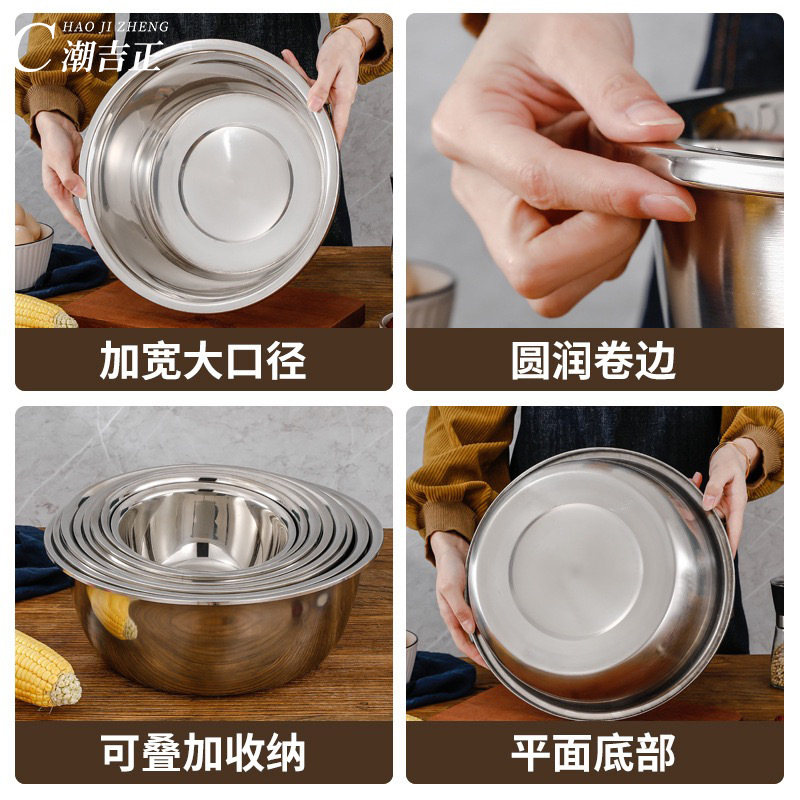 CHAO JI ZHENG
潮吉正

加宽大口径

圆润卷边

可叠加收纳

平面底部