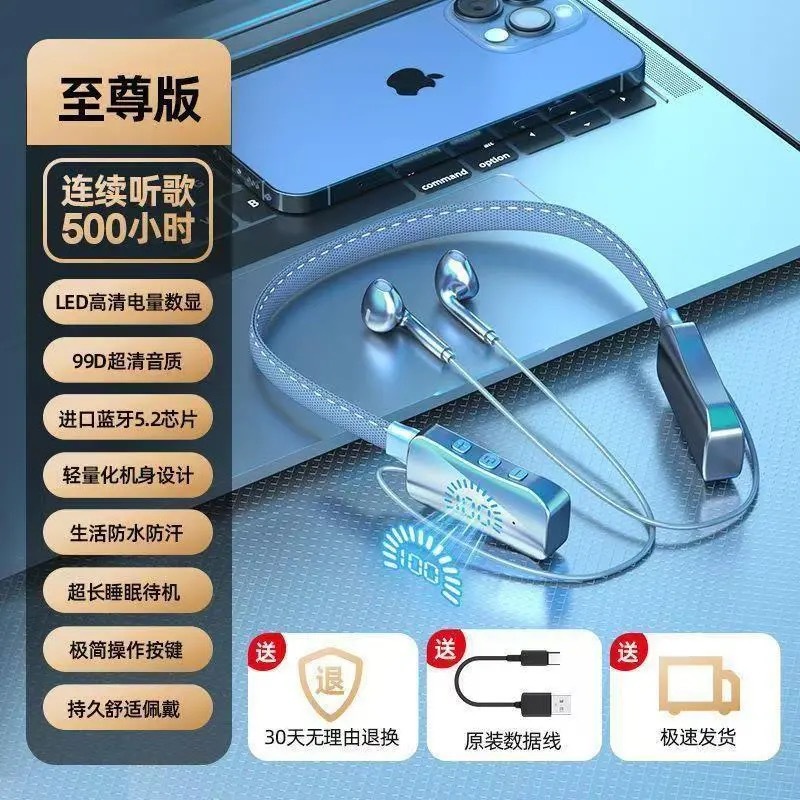 至尊版

连续听歌
500小时

LED高清电量数显

99D超清音质

进口蓝牙5.2芯片

轻量化机身设计

生活防水防汗

超长睡眠待机

极简操作按键

持久舒适佩戴

command option

B

100

100

送 退 30天无理由退换

送 原装数据线

送 极速发货