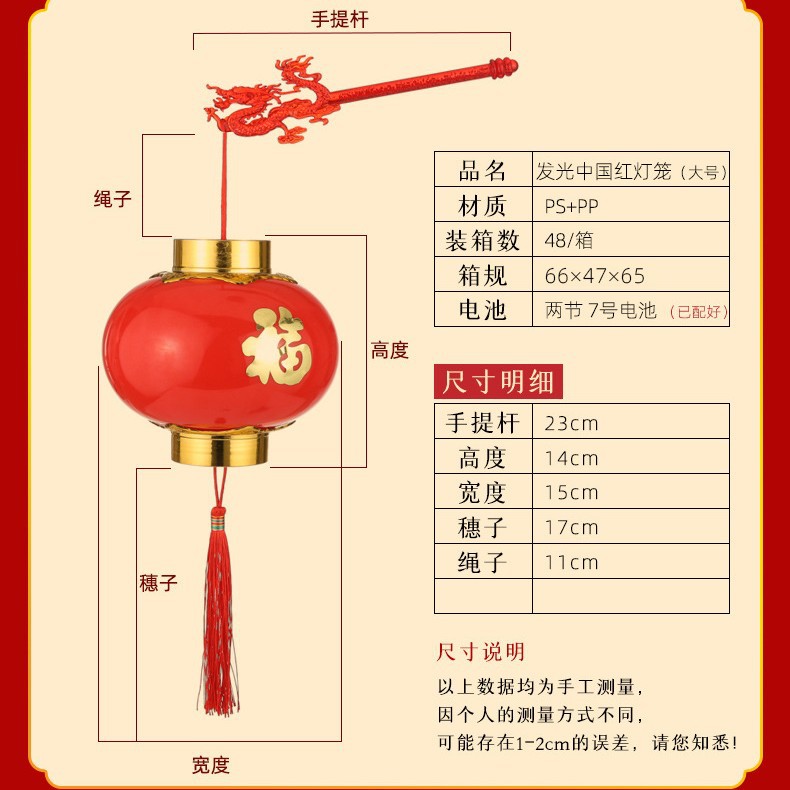 手提杆

绳子

福

高度

穗子

宽度

| 品名 | 发光中国红灯笼（大号） |
|---|---|
| 材质 | PS+PP |
| 装箱数 | 48/箱 |
| 箱规 | 66×47×65 |
| 电池 | 两节 7号电池（已配好） |

尺寸明细

| 手提杆 | 23cm |
|---|---|
| 高度 | 14cm |
| 宽度 | 15cm |
| 穗子 | 17cm |
| 绳子 | 11cm |
| | |

尺寸说明
以上数据均为手工测量，
因个人的测量方式不同，
可能存在1-2cm的误差，请您知悉！