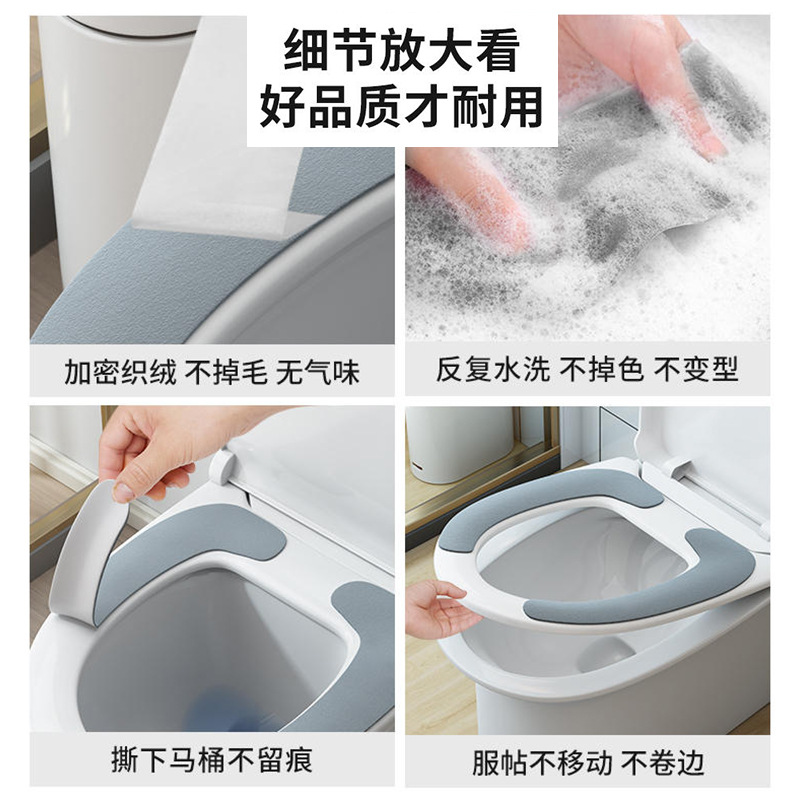 细节放大看
好品质才耐用

加密织绒 不掉毛 无气味

反复水洗 不掉色 不变型

撕下马桶不留痕

服帖不移动 不卷边