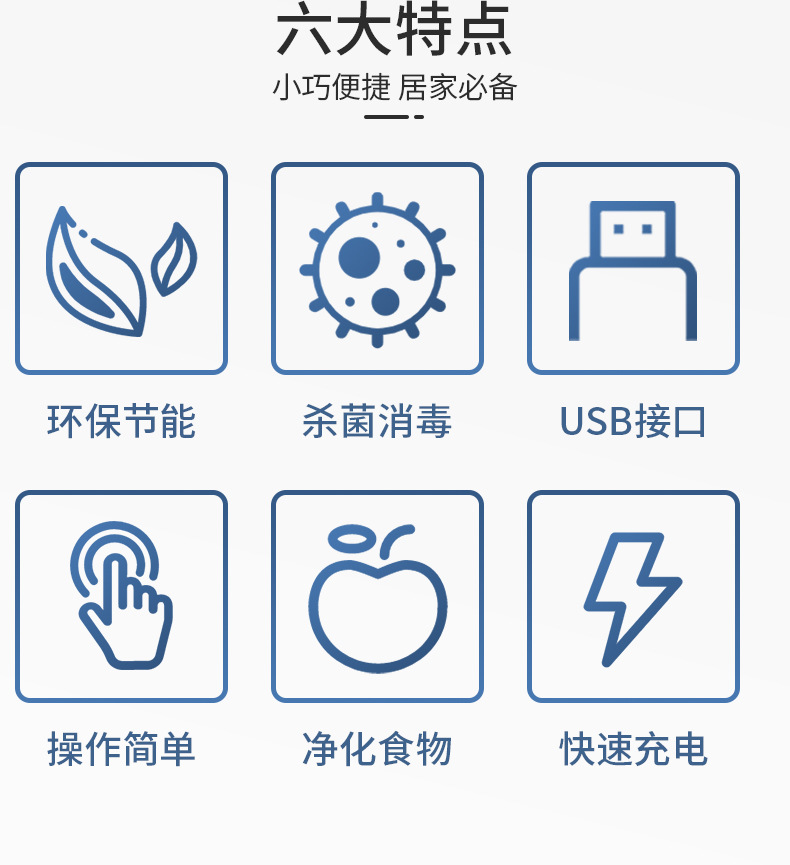 六大特点

小巧便捷 居家必备

环保节能

杀菌消毒

USB接口

操作简单

净化食物

快速充电