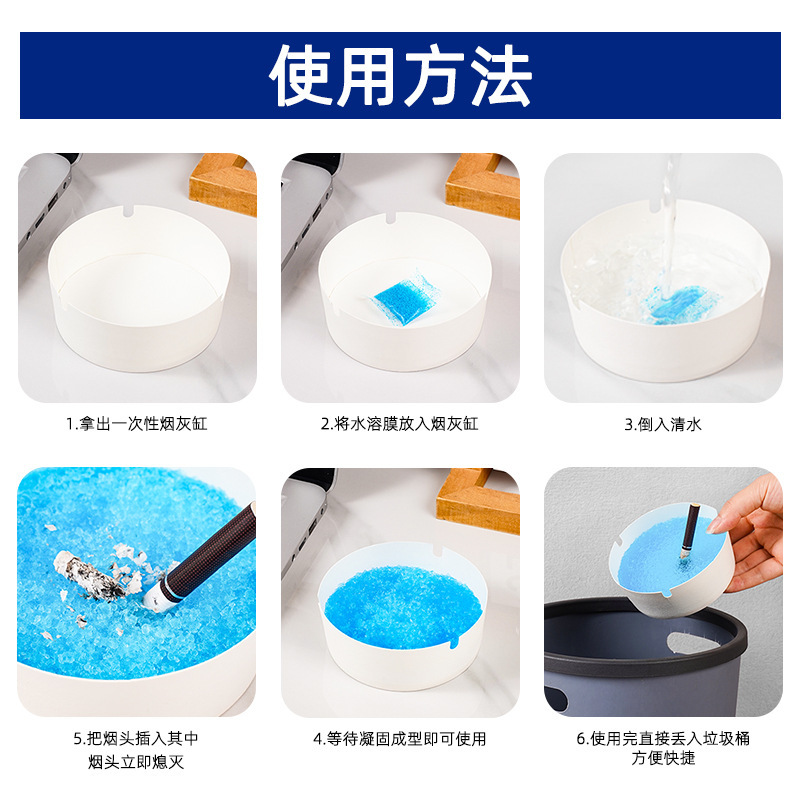 使用方法

1.拿出一次性烟灰缸

2.将水溶膜放入烟灰缸

3.倒入清水

5.把烟头插入其中
烟头立即熄灭

4.等待凝固成型即可使用

6.使用完直接丢入垃圾桶
方便快捷