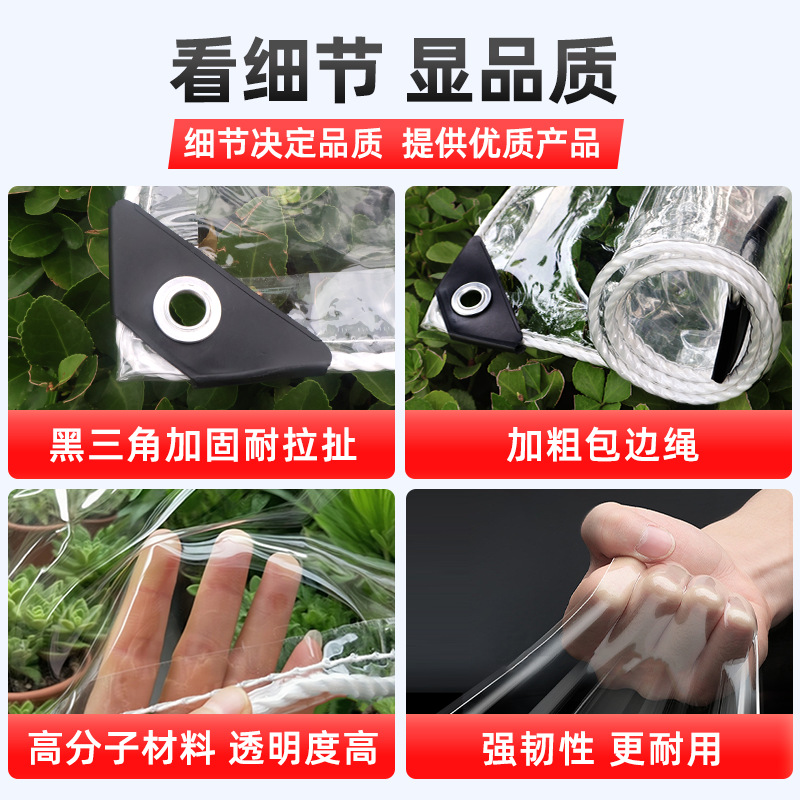 看细节 显品质

细节决定品质 提供优质产品

黑三角加固耐拉扯

加粗包边绳

高分子材料 透明度高

强韧性 更耐用