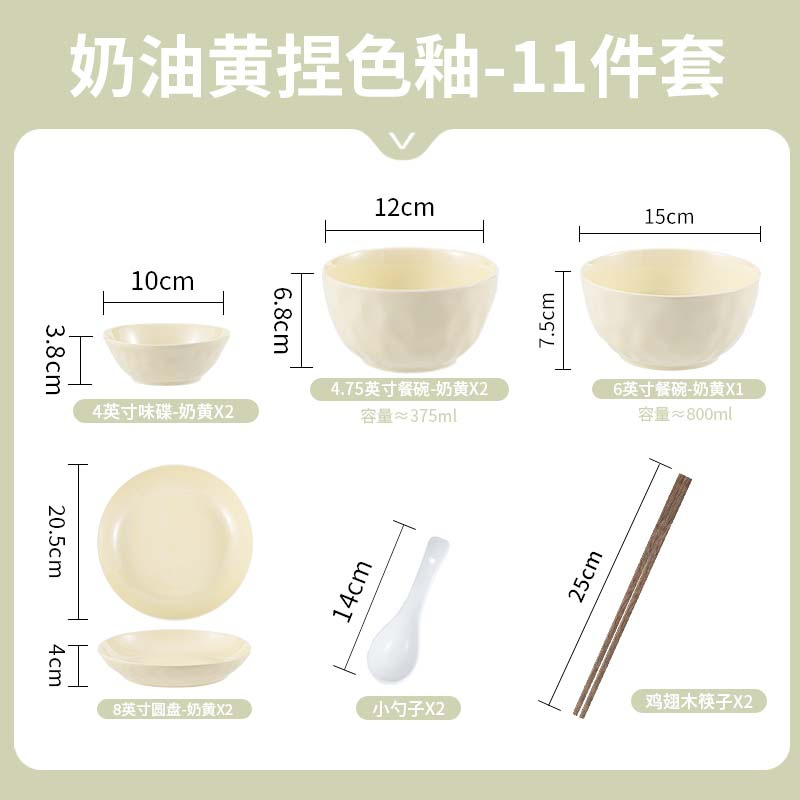 奶油黄捏色釉-11件套

10cm
3.8cm
4英寸味碟-奶黄X2

12cm
6.8cm
4.75英寸餐碗-奶黄X2
容量≈375ml

15cm
7.5cm
6英寸餐碗-奶黄X1
容量≈800ml

20.5cm
4cm
8英寸圆盘-奶黄X2

14cm
小勺子X2

25cm
鸡翅木筷子X2