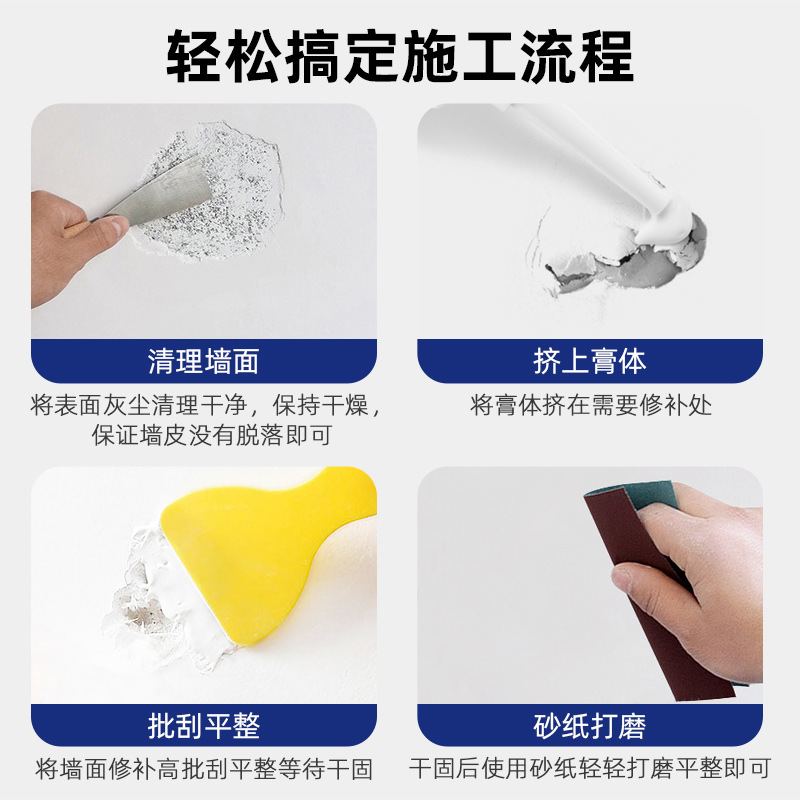 轻松搞定施工流程

清理墙面

将表面灰尘清理干净，保持干燥，保证墙皮没有脱落即可

挤上膏体

将膏体挤在需要修补处

批刮平整

将墙面修补高批刮平整等待干固

砂纸打磨

干固后使用砂纸轻轻打磨平整即可