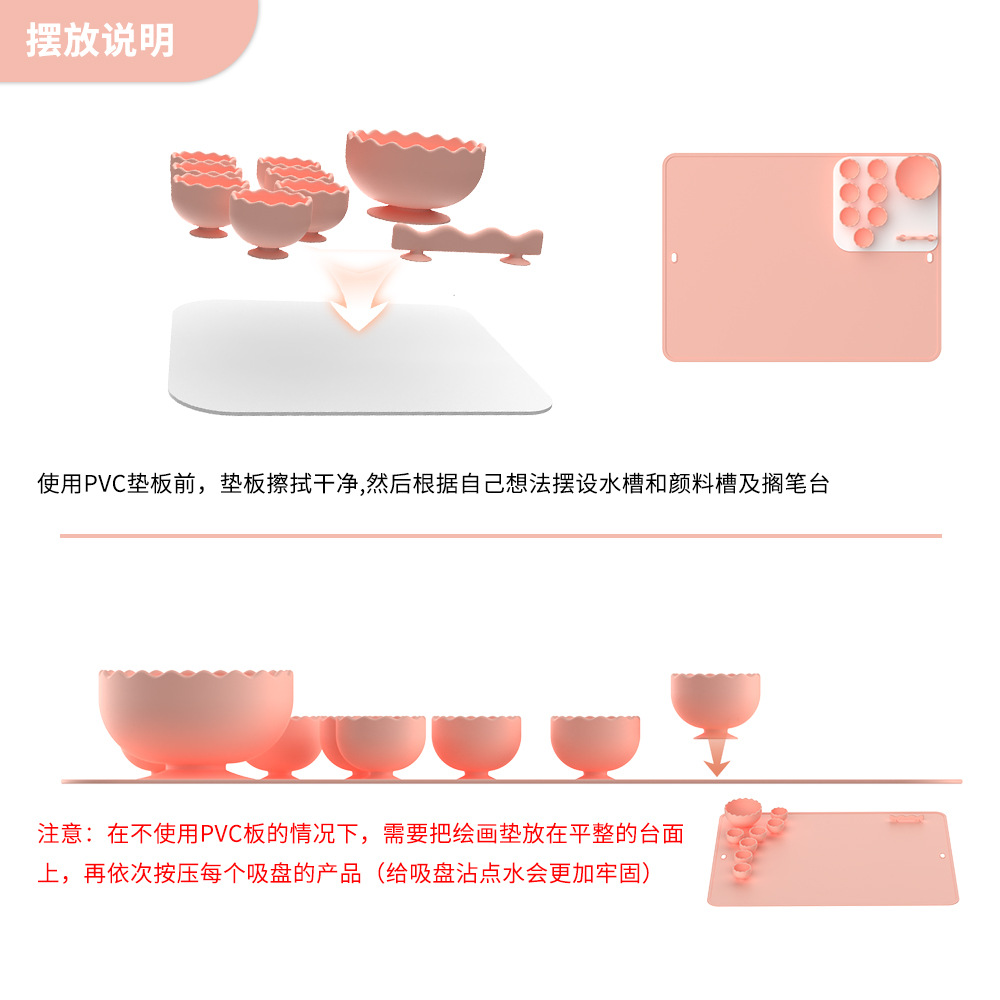 摆放说明

使用PVC垫板前，垫板擦拭干净,然后根据自己想法摆设水槽和颜料槽及搁笔台

注意：在不使用PVC板的情况下，需要把绘画垫放在平整的台面上，再依次按压每个吸盘的产品（给吸盘沾点水会更加牢固）