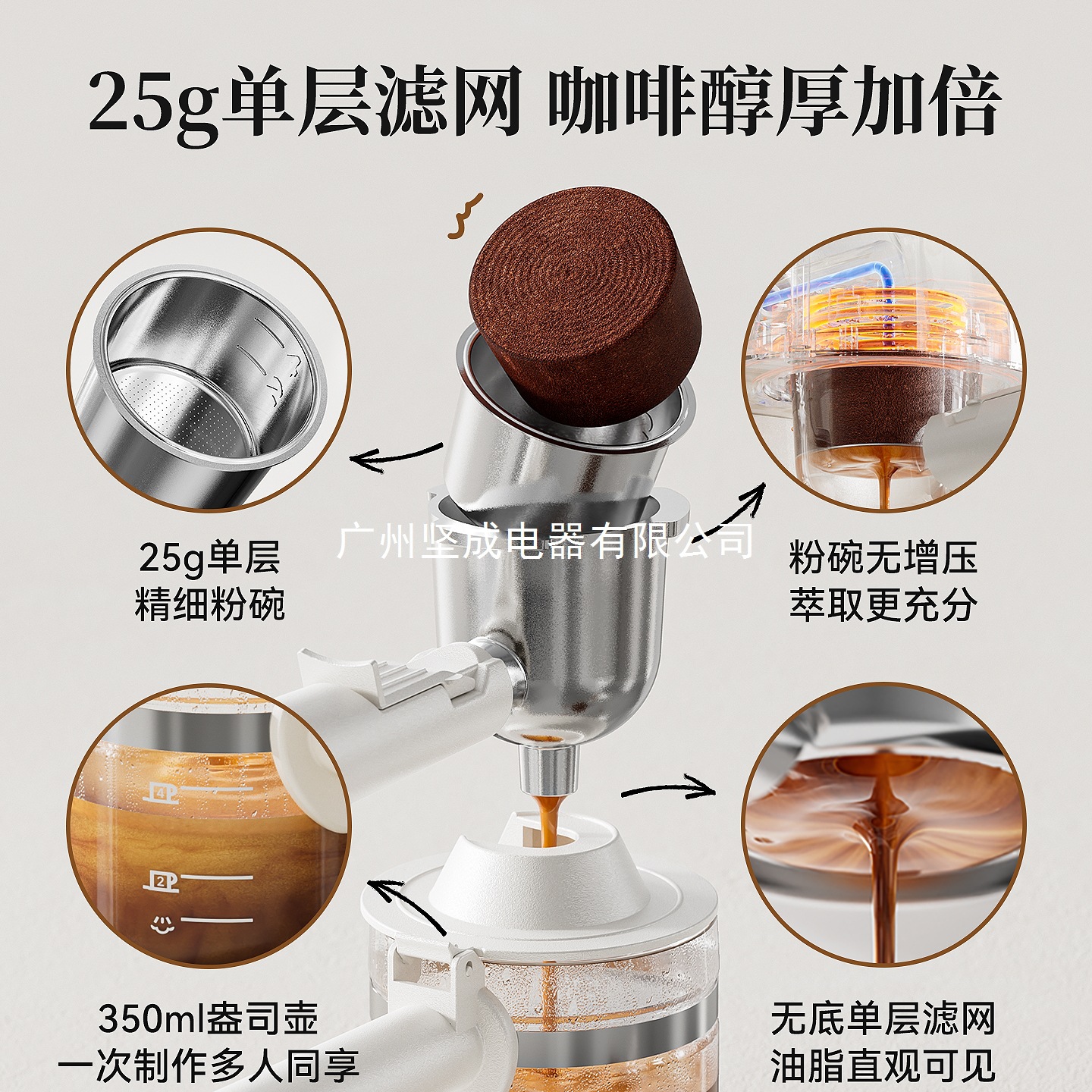 25g单层滤网 咖啡醇厚加倍

25g单层
精细粉碗

广州坚成电器有限公司

粉碗无增压
萃取更充分

4

2

350ml盎司壶
一次制作多人同享

无底单层滤网
油脂直观可见