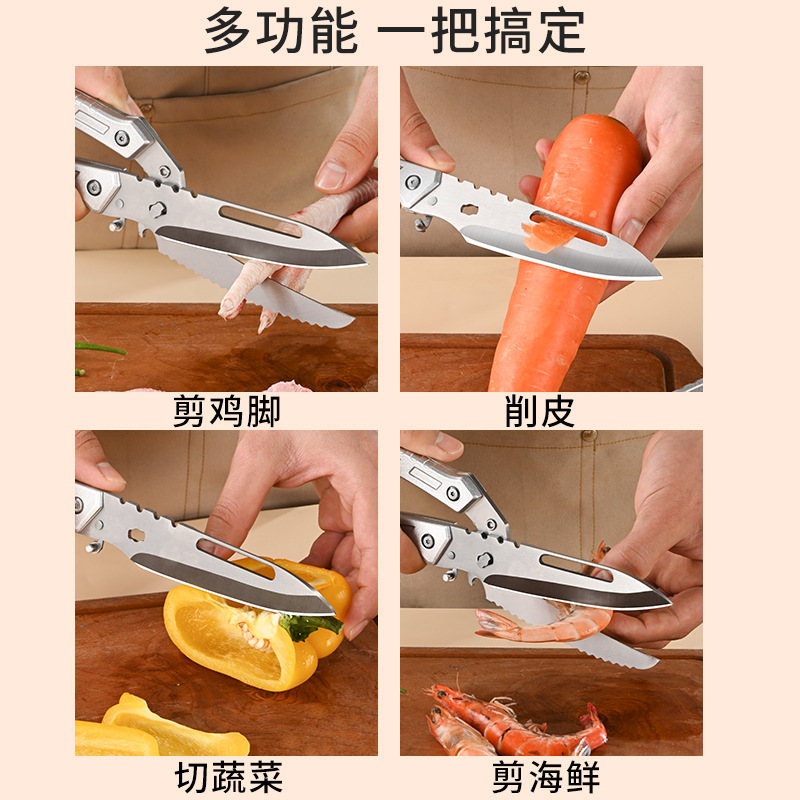 多功能 一把搞定

剪鸡脚

削皮

切蔬菜

剪海鲜