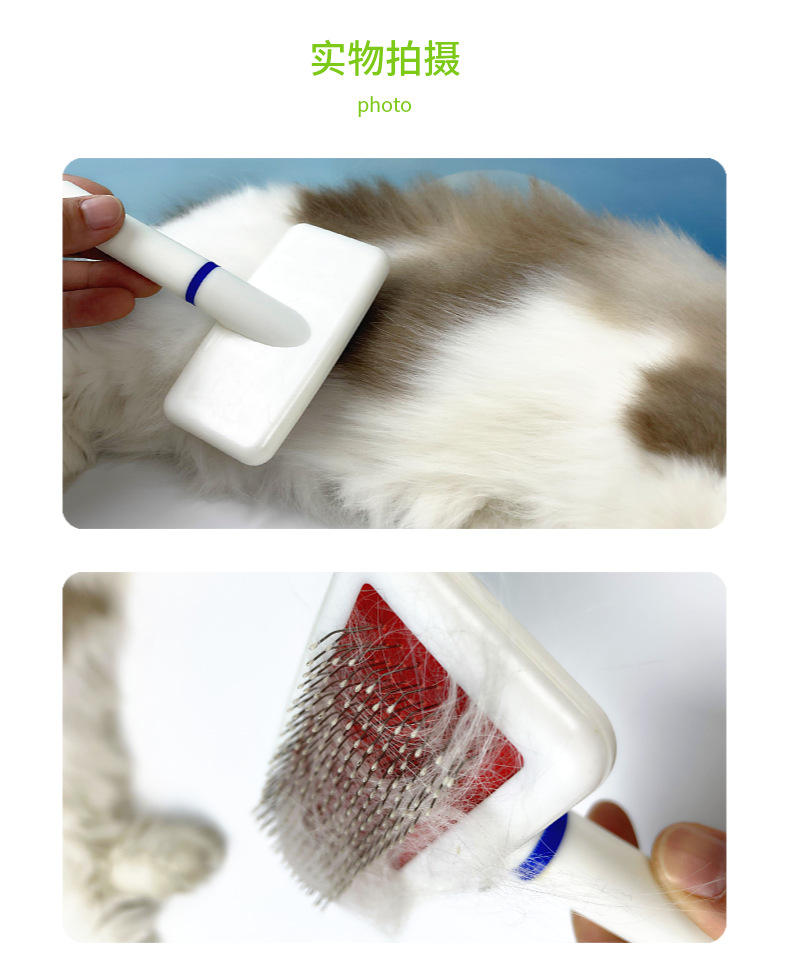 实物拍摄

photo