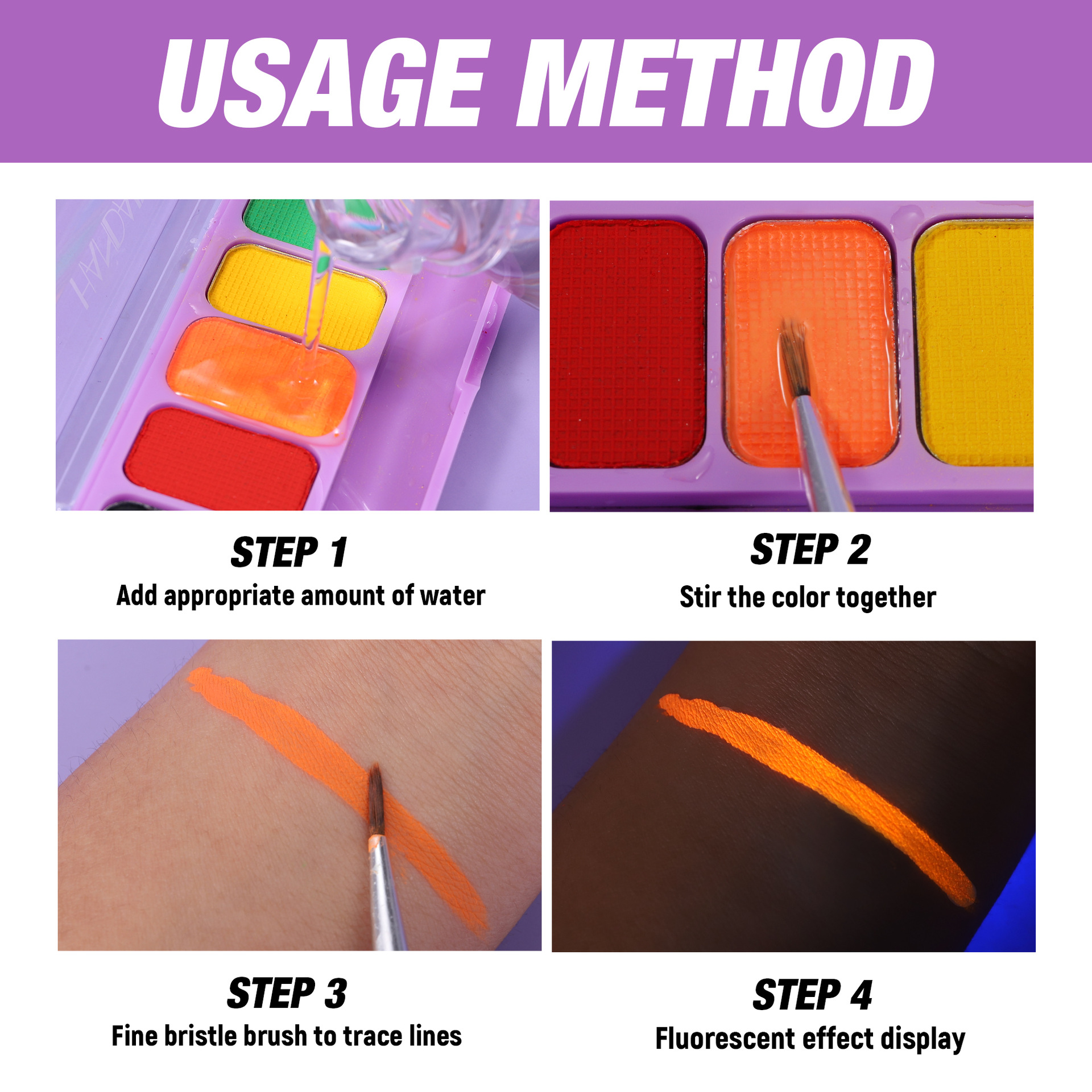 USAGE METHOD

STEP 1
Add appropriate amount of water

STEP 2
Stir the color together

STEP 3
Fine bristle brush to trace lines

STEP 4
Fluorescent effect display