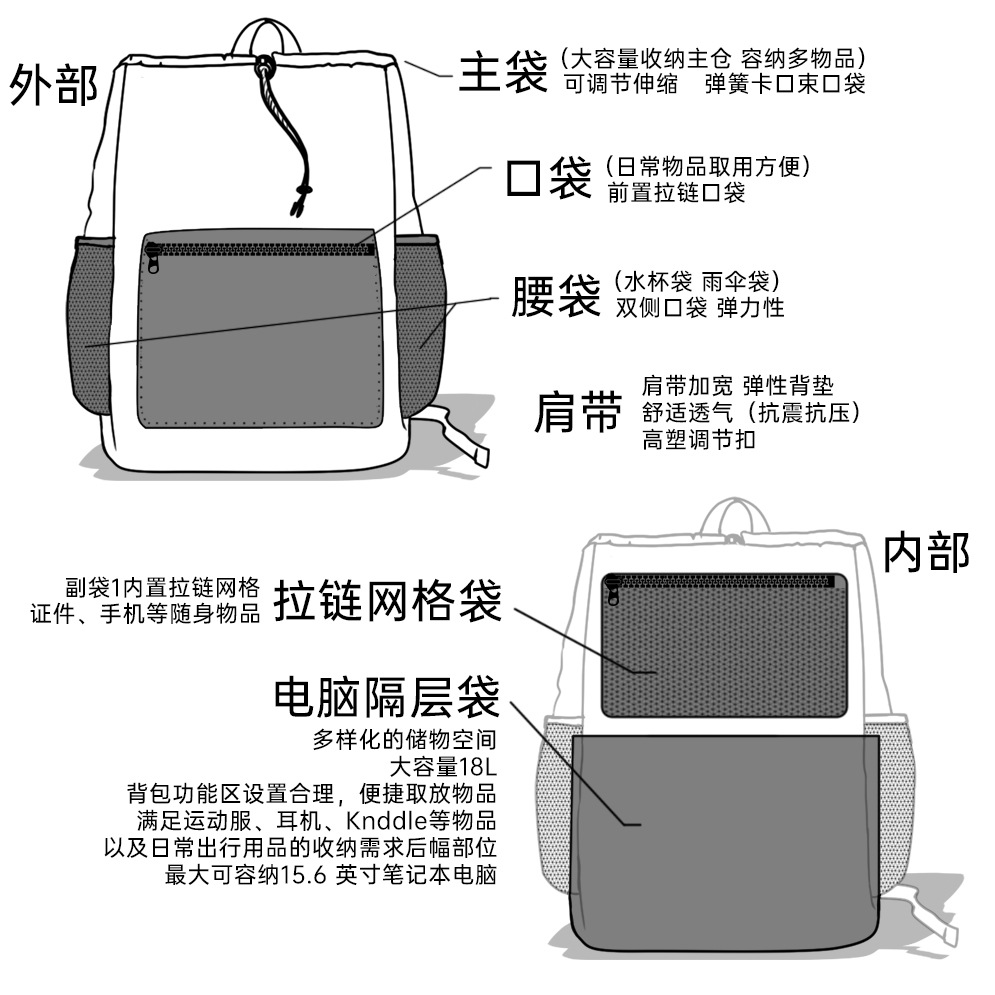 外部

主袋（大容量收纳主仓 容纳多物品）
可调节伸缩 弹簧卡口束口袋

口袋（日常物品取用方便）
前置拉链口袋

腰袋（水杯袋 雨伞袋）
双侧口袋 弹力性

肩带
肩带加宽 弹性背垫
舒适透气（抗震抗压）
高塑调节扣

内部

副袋1内置拉链网格
证件、手机等随身物品
拉链网格袋

电脑隔层袋
多样化的储物空间
大容量18L
背包功能区设置合理，便捷取放物品
满足运动服、耳机、Knddle等物品
以及日常出行用品的收纳需求后幅部位
最大可容纳15.6 英寸笔记本电脑